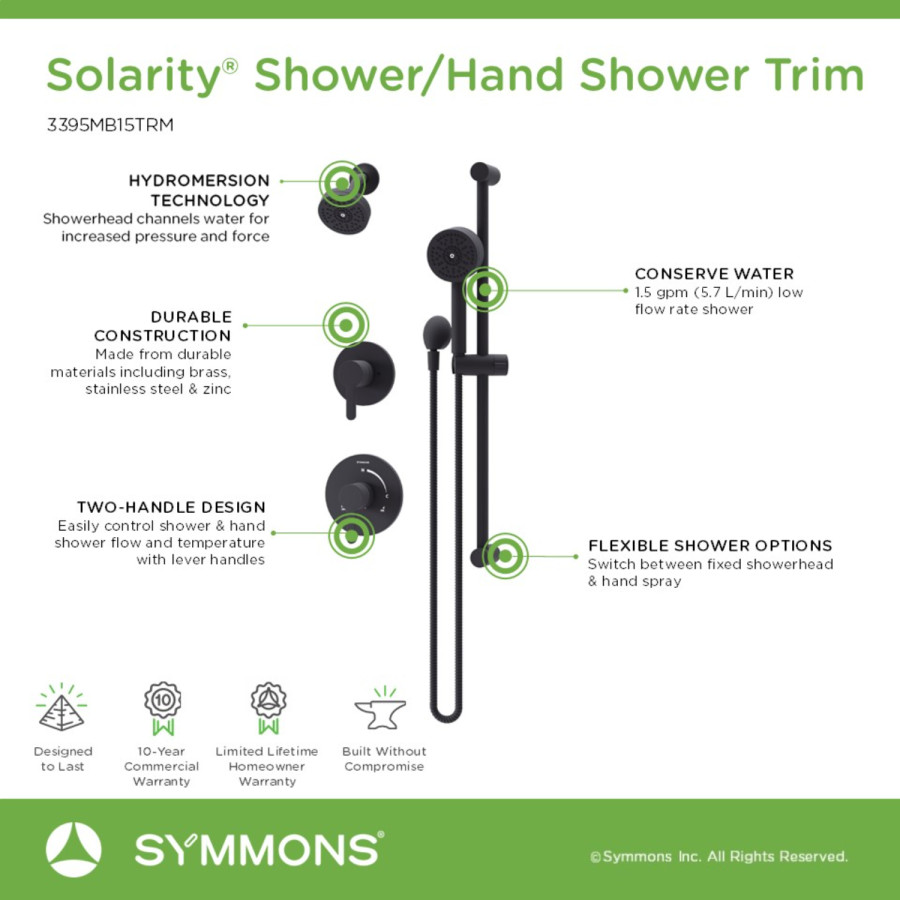 Solarity® Shower/Hand Shower Trim

3395MB15TRM

HYDROMERSION TECHNOLOGY
Showerhead channels water for increased pressure and force

DURABLE CONSTRUCTION
Made from durable materials including brass, stainless steel & zinc

TWO-HANDLE DESIGN
Easily control shower & hand shower flow and temperature with lever handles

CONSERVE WATER
1.5 gpm (5.7 L/min) low flow rate shower

FLEXIBLE SHOWER OPTIONS
Switch between fixed showerhead & hand spray

10

Designed to Last

10-Year Commercial Warranty

Limited Lifetime Homeowner Warranty

Built Without Compromise

SYMMONS®

©Symmons Inc. All Rights Reserved.