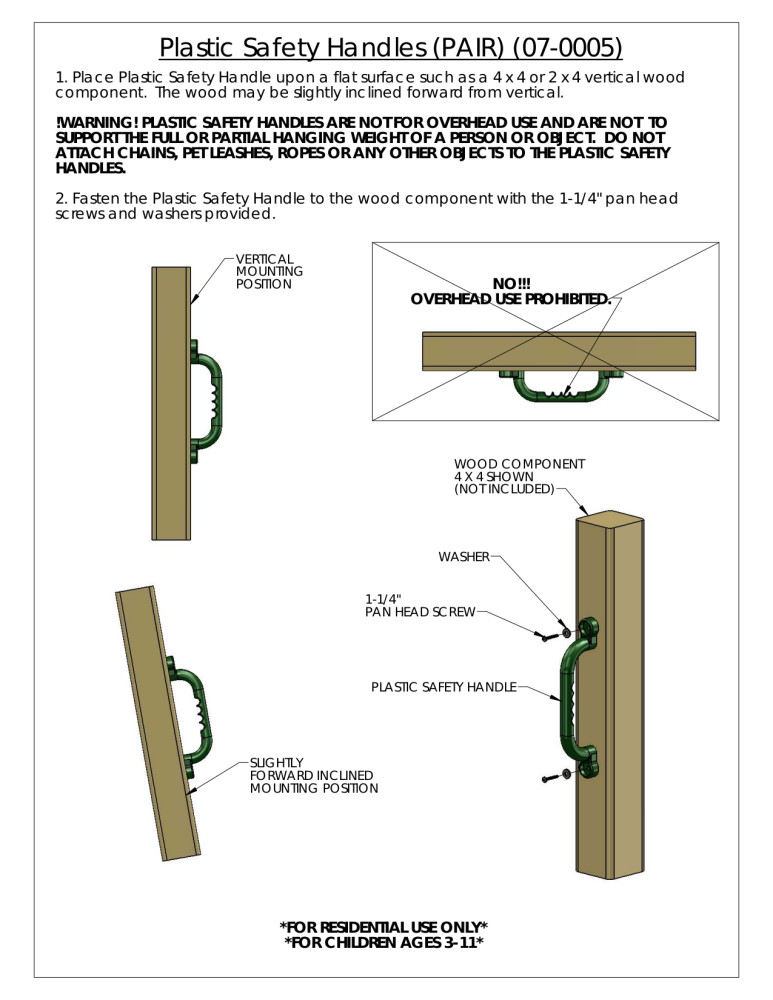 Plastic Safety Handles (PAIR) (07-0005)

1. Place Plastic Safety Handle upon a flat surface such as a 4 x 4 or 2 x 4 vertical wood component. The wood may be slightly inclined forward from vertical.

!WARNING! PLASTIC SAFETY HANDLES ARE NOT FOR OVERHEAD USE AND ARE NOT TO SUPPORT THE FULL OR PARTIAL HANGING WEIGHT OF A PERSON OR OBJECT. DO NOT ATTACH CHAINS, PET LEASHES, ROPES OR ANY OTHER OBJECTS TO THE PLASTIC SAFETY HANDLES.

2. Fasten the Plastic Safety Handle to the wood component with the 1-1/4" pan head screws and washers provided.

VERTICAL MOUNTING POSITION

NO!!!
OVERHEAD USE PROHIBITED.

WOOD COMPONENT
4 X 4 SHOWN
(NOT INCLUDED)

WASHER

1-1/4"
PAN HEAD SCREW

PLASTIC SAFETY HANDLE

SLIGHTLY FORWARD INCLINED MOUNTING POSITION

*FOR RESIDENTIAL USE ONLY*
*FOR CHILDREN AGES 3-11*