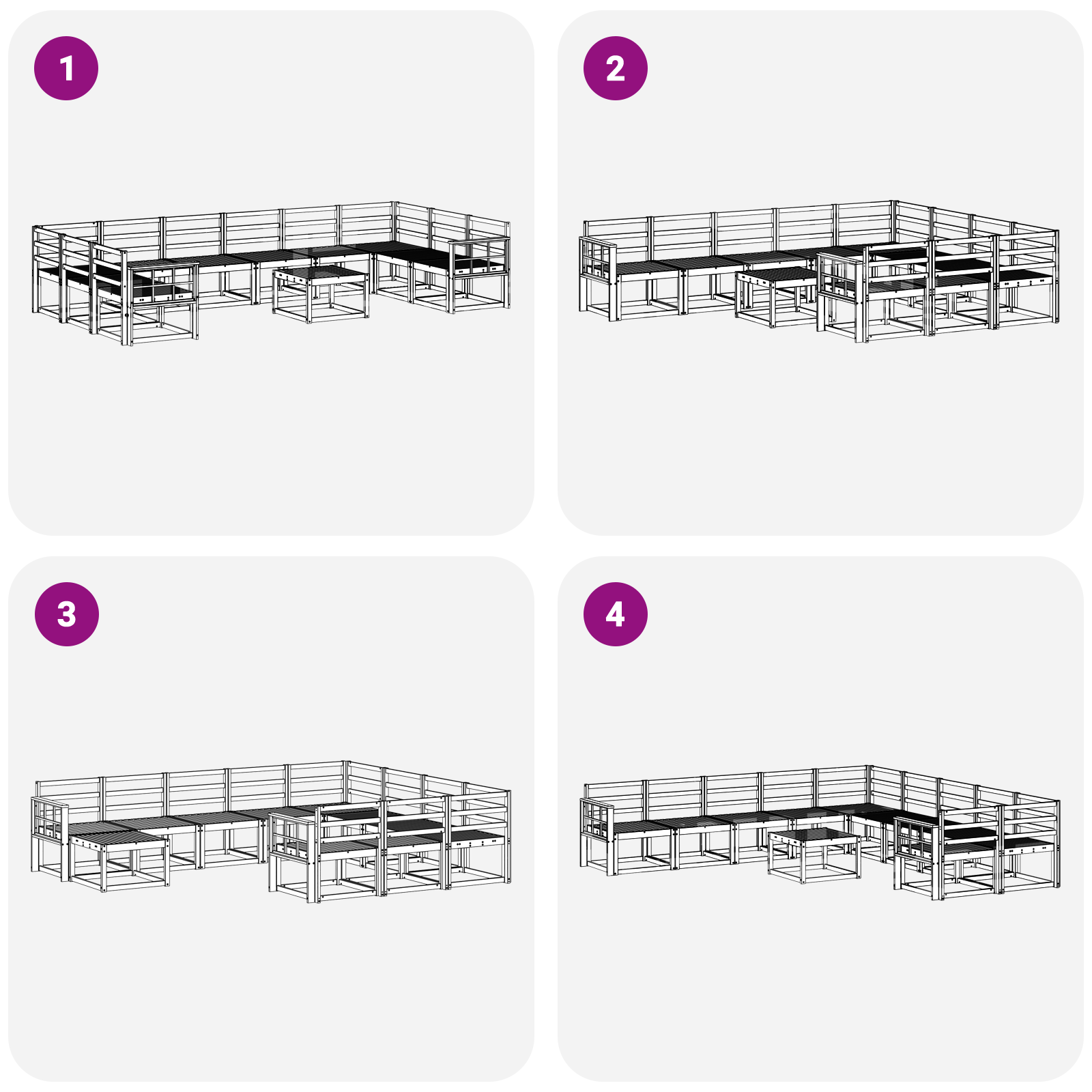 1

2

3

4