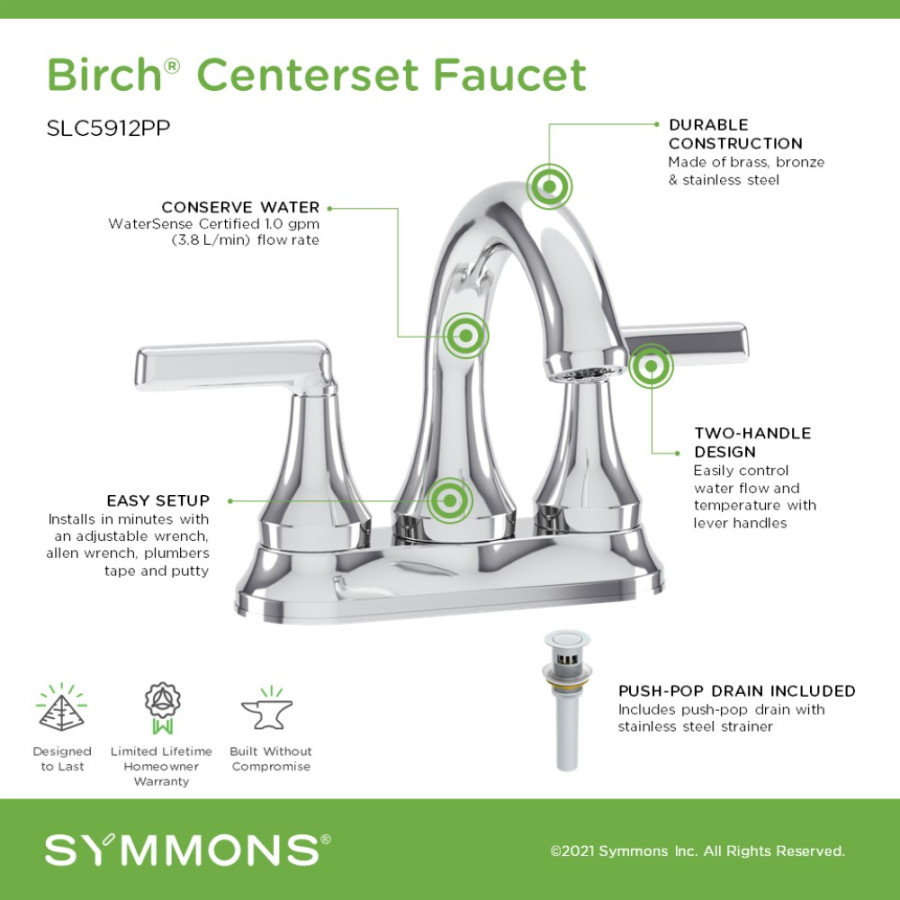 Birch® Centerset Faucet

SLC5912PP

DURABLE CONSTRUCTION
Made of brass, bronze & stainless steel

CONSERVE WATER
WaterSense Certified 1.0 gpm (3.8 L/min) flow rate

TWO-HANDLE DESIGN
Easily control water flow and temperature with lever handles

EASY SETUP
Installs in minutes with an adjustable wrench, allen wrench, plumbers tape and putty

PUSH-POP DRAIN INCLUDED
Includes push-pop drain with stainless steel strainer

Designed to Last

Limited Lifetime Homeowner Warranty

Built Without Compromise

SYMMONS®

©2021 Symmons Inc. All Rights Reserved.