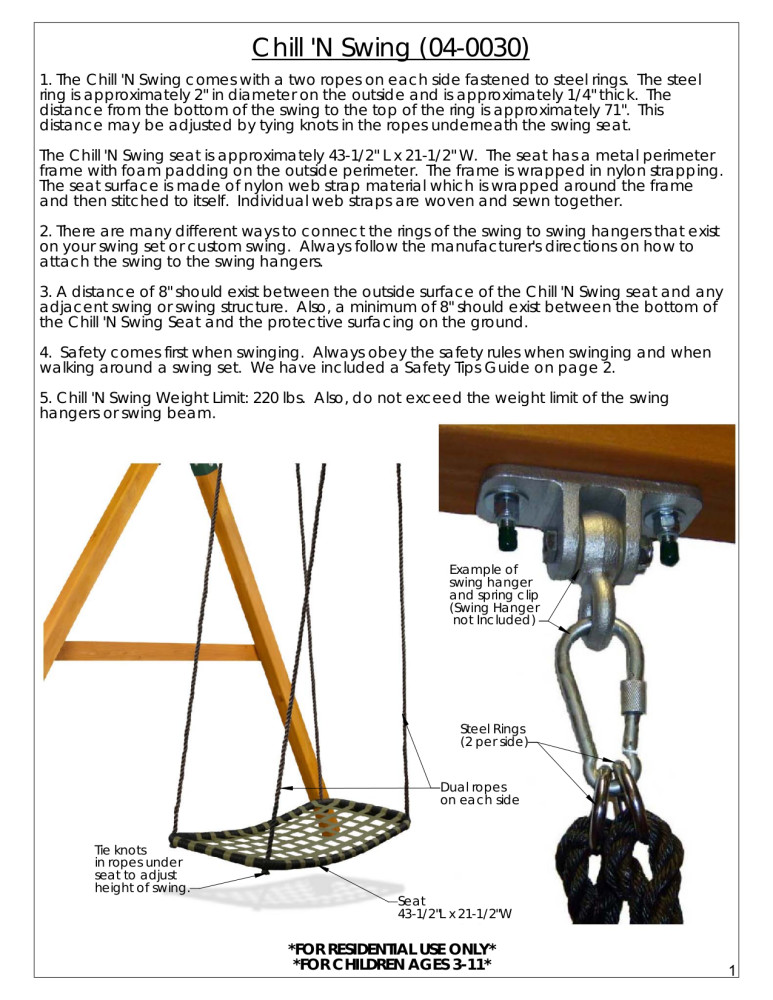 Chill 'N Swing (04-0030)

1. The Chill 'N Swing comes with a two ropes on each side fastened to steel rings. The steel ring is approximately 2" in diameter on the outside and is approximately 1/4" thick. The distance from the bottom of the swing to the top of the ring is approximately 71". This distance may be adjusted by tying knots in the ropes underneath the swing seat.

The Chill 'N Swing seat is approximately 43-1/2" L x 21-1/2" W. The seat has a metal perimeter frame with foam padding on the outside perimeter. The frame is wrapped in nylon strapping. The seat surface is made of nylon web strap material which is wrapped around the frame and then stitched to itself. Individual web straps are woven and sewn together.

2. There are many different ways to connect the rings of the swing to swing hangers that exist on your swing set or custom swing. Always follow the manufacturer's directions on how to attach the swing to the swing hangers.

3. A distance of 8" should exist between the outside surface of the Chill 'N Swing seat and any adjacent swing or swing structure. Also, a minimum of 8" should exist between the bottom of the Chill 'N Swing Seat and the protective surfacing on the ground.

4. Safety comes first when swinging. Always obey the safety rules when swinging and when walking around a swing set. We have included a Safety Tips Guide on page 2.

5. Chill 'N Swing Weight Limit: 220 lbs. Also, do not exceed the weight limit of the swing hangers or swing beam.

Example of swing hanger and spring clip (Swing Hanger not Included)

Steel Rings (2 per side)

Dual ropes on each side

Tie knots in ropes under seat to adjust height of swing.

Seat 43-1/2"L x 21-1/2"W

*FOR RESIDENTIAL USE ONLY*
*FOR CHILDREN AGES 3-11*

1