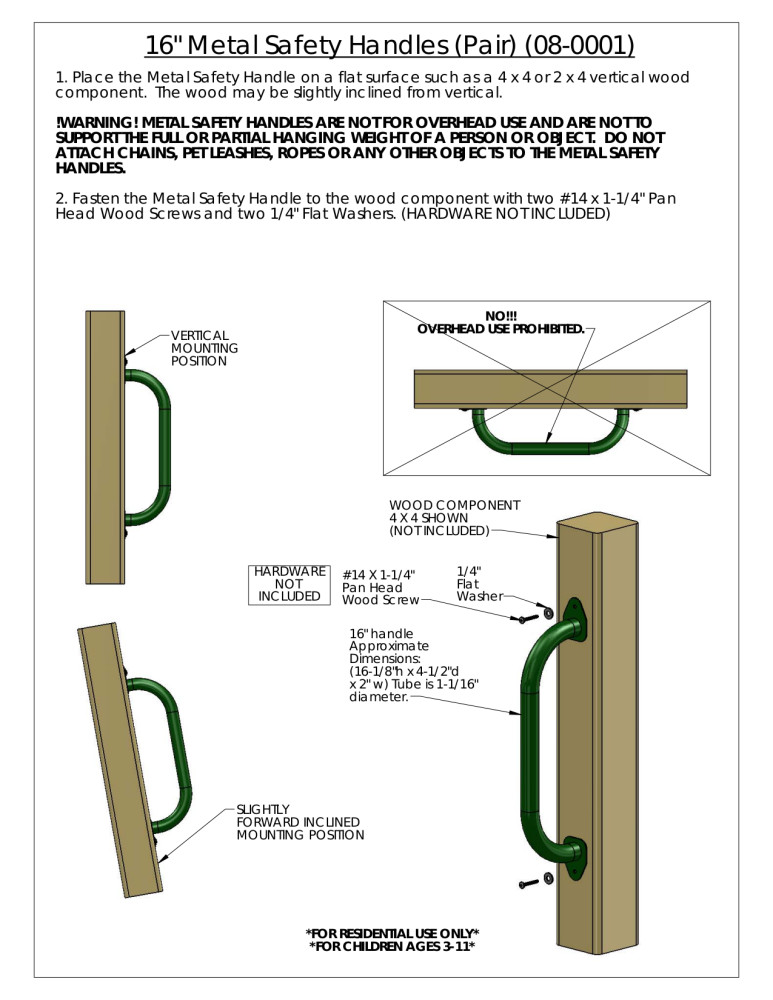 16" Metal Safety Handles (Pair) (08-0001)

1. Place the Metal Safety Handle on a flat surface such as a 4 x 4 or 2 x 4 vertical wood component. The wood may be slightly inclined from vertical.

!WARNING! METAL SAFETY HANDLES ARE NOT FOR OVERHEAD USE AND ARE NOT TO SUPPORT THE FULL OR PARTIAL HANGING WEIGHT OF A PERSON OR OBJECT. DO NOT ATTACH CHAINS, PET LEASHES, ROPES OR ANY OTHER OBJECTS TO THE METAL SAFETY HANDLES.

2. Fasten the Metal Safety Handle to the wood component with two #14 x 1-1/4" Pan Head Wood Screws and two 1/4" Flat Washers. (HARDWARE NOT INCLUDED)

VERTICAL MOUNTING POSITION

NO!!! OVERHEAD USE PROHIBITED.

WOOD COMPONENT 4 X 4 SHOWN (NOT INCLUDED)

HARDWARE NOT INCLUDED

#14 X 1-1/4" Pan Head Wood Screw

1/4" Flat Washer

16" handle Approximate Dimensions: (16-1/8"h x 4-1/2"d x 2" w) Tube is 1-1/16" diameter.

SLIGHTLY FORWARD INCLINED MOUNTING POSITION

*FOR RESIDENTIAL USE ONLY*
*FOR CHILDREN AGES 3-11*