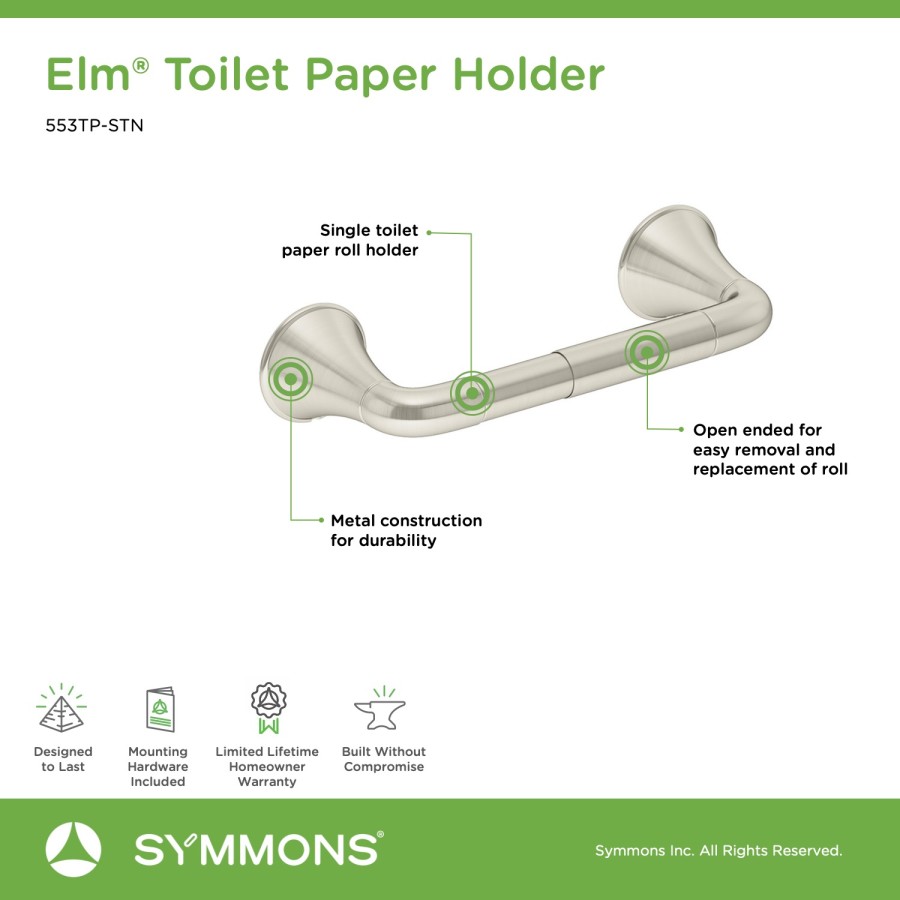 Elm® Toilet Paper Holder

553TP-STN

Single toilet paper roll holder

Open ended for easy removal and replacement of roll

Metal construction for durability

Designed to Last

Mounting Hardware Included

Limited Lifetime Homeowner Warranty

Built Without Compromise

SYMMONS®

Symmons Inc. All Rights Reserved.