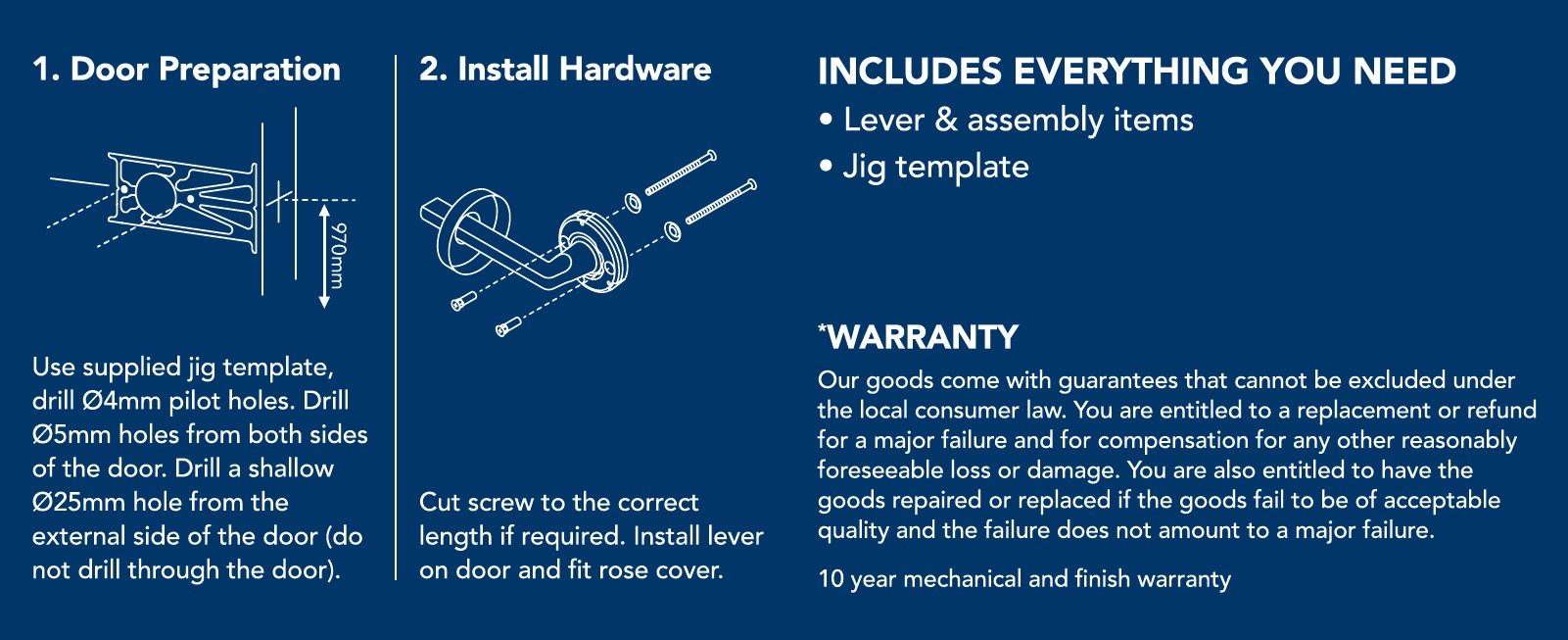 1. Door Preparation

970mm

Use supplied jig template, drill Ø4mm pilot holes. Drill Ø5mm holes from both sides of the door. Drill a shallow Ø25mm hole from the external side of the door (do not drill through the door).

2. Install Hardware

Cut screw to the correct length if required. Install lever on door and fit rose cover.

INCLUDES EVERYTHING YOU NEED
• Lever & assembly items
• Jig template

*WARRANTY
Our goods come with guarantees that cannot be excluded under the local consumer law. You are entitled to a replacement or refund for a major failure and for compensation for any other reasonably foreseeable loss or damage. You are also entitled to have the goods repaired or replaced if the goods fail to be of acceptable quality and the failure does not amount to a major failure.

10 year mechanical and finish warranty