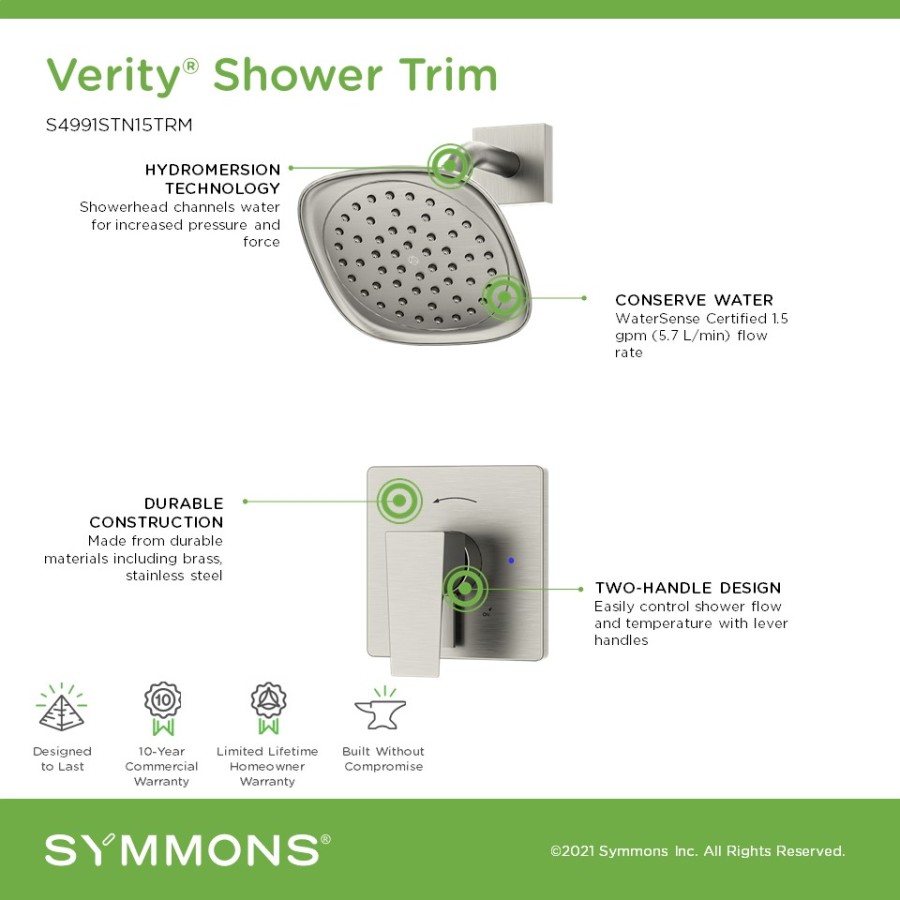 Verity® Shower Trim

S4991STN15TRM

HYDROMERSION TECHNOLOGY
Showerhead channels water for increased pressure and force

CONSERVE WATER
WaterSense Certified 1.5 gpm (5.7 L/min) flow rate

DURABLE CONSTRUCTION
Made from durable materials including brass, stainless steel

TWO-HANDLE DESIGN
Easily control shower flow and temperature with lever handles

10

Designed to Last

10-Year Commercial Warranty

Limited Lifetime Homeowner Warranty

Built Without Compromise

SYMMONS®

©2021 Symmons Inc. All Rights Reserved.