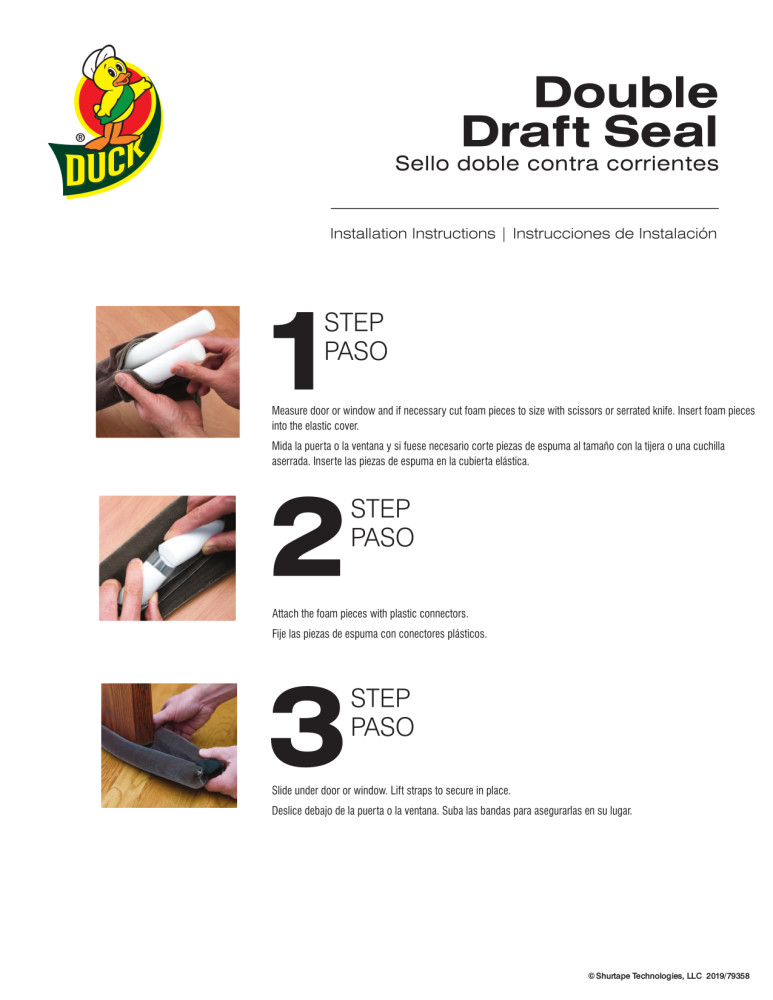 DUCK®

Double Draft Seal
Sello doble contra corrientes

Installation Instructions | Instrucciones de Instalación

1 STEP PASO

Measure door or window and if necessary cut foam pieces to size with scissors or serrated knife. Insert foam pieces into the elastic cover.

Mida la puerta o la ventana y si fuese necesario corte piezas de espuma al tamaño con la tijera o una cuchilla aserrada. Inserte las piezas de espuma en la cubierta elástica.

2 STEP PASO

Attach the foam pieces with plastic connectors.

Fije las piezas de espuma con conectores plásticos.

3 STEP PASO

Slide under door or window. Lift straps to secure in place.

Deslice debajo de la puerta o la ventana. Suba las bandas para asegurarlas en su lugar.

© Shurtape Technologies, LLC 2019/79358