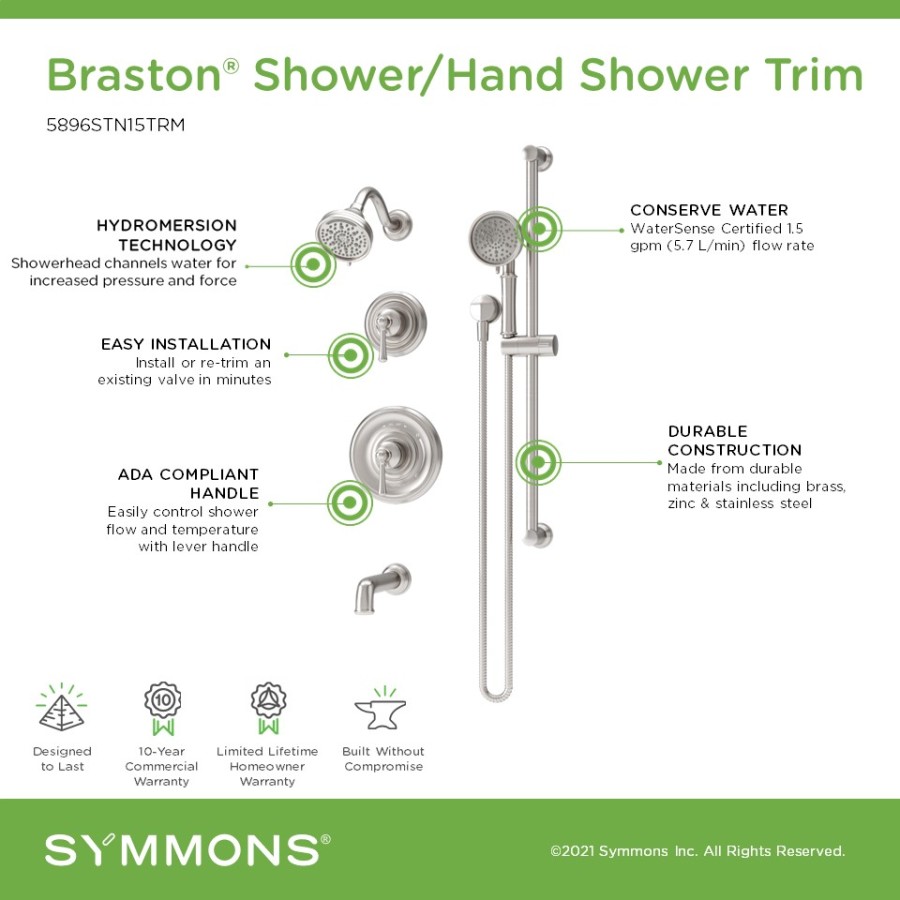 Braston® Shower/Hand Shower Trim

5896STN15TRM

HYDROMERSION TECHNOLOGY
Showerhead channels water for increased pressure and force

EASY INSTALLATION
Install or re-trim an existing valve in minutes

ADA COMPLIANT HANDLE
Easily control shower flow and temperature with lever handle

CONSERVE WATER
WaterSense Certified 1.5 gpm (5.7 L/min) flow rate

DURABLE CONSTRUCTION
Made from durable materials including brass, zinc & stainless steel

Designed to Last

10
10-Year Commercial Warranty

Limited Lifetime Homeowner Warranty

Built Without Compromise

SYMMONS®

©2021 Symmons Inc. All Rights Reserved.