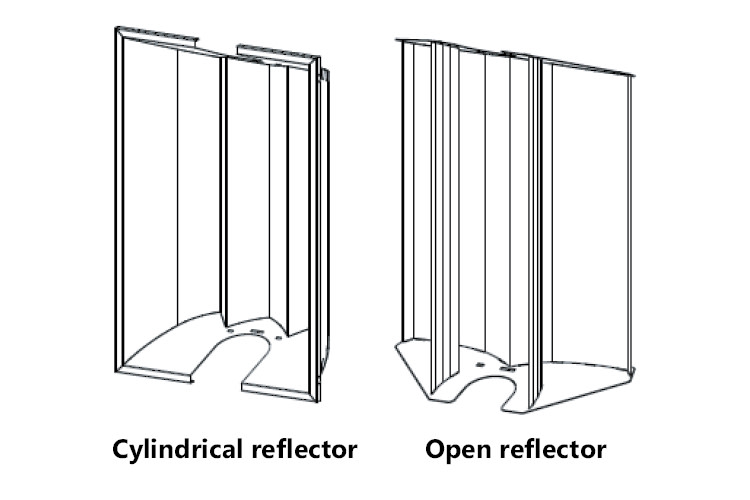 Cylindrical reflector

Open reflector