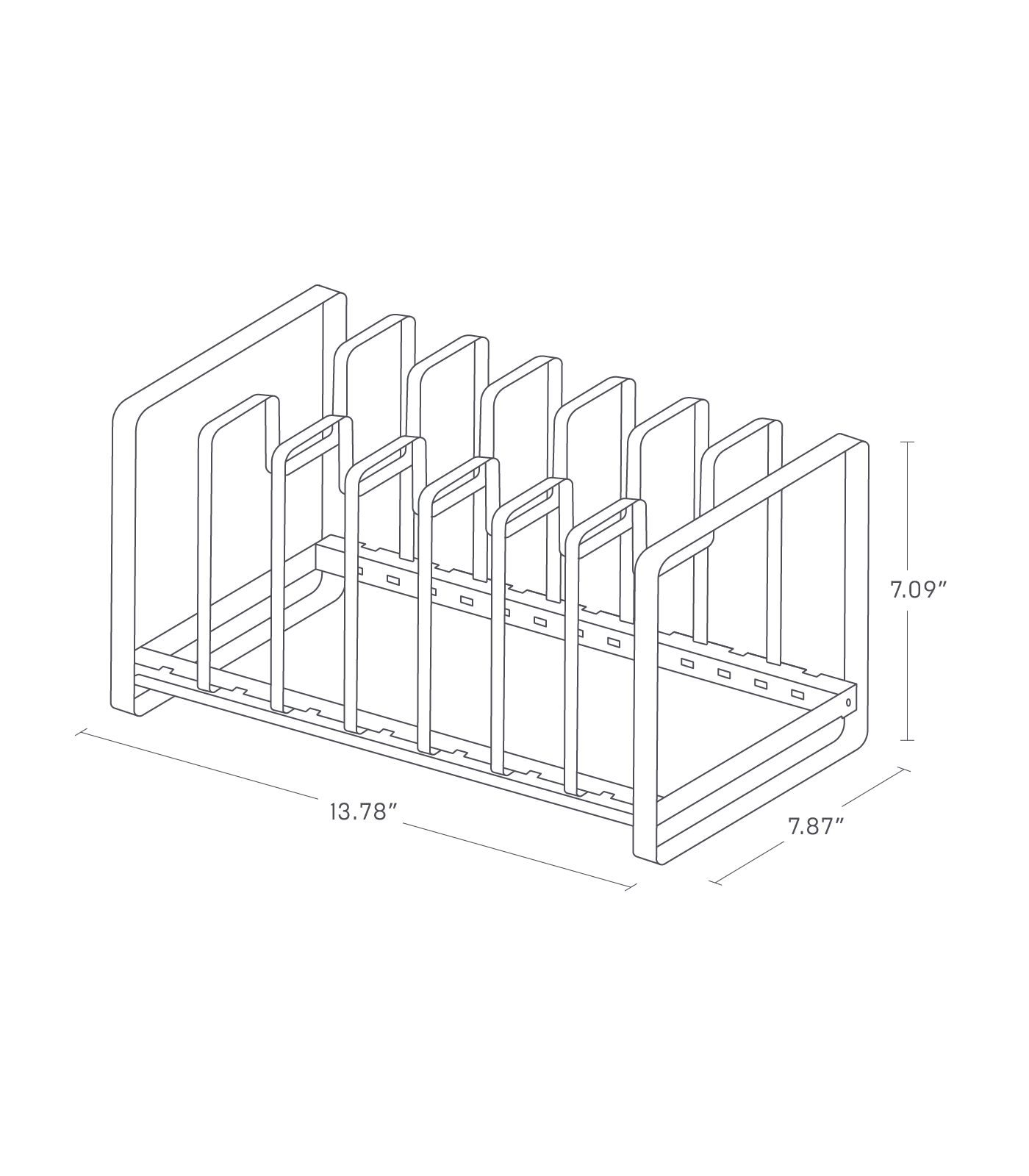 7.09″

13.78″

7.87″