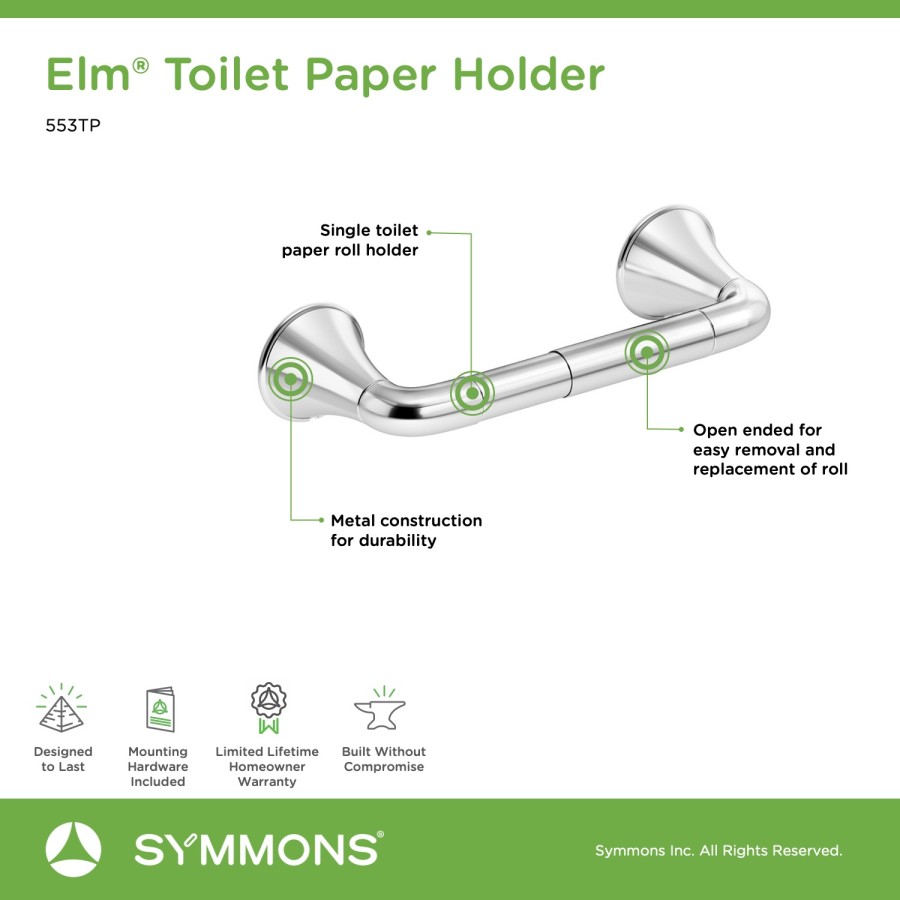 Elm® Toilet Paper Holder

553TP

Single toilet paper roll holder

Open ended for easy removal and replacement of roll

Metal construction for durability

Designed to Last

Mounting Hardware Included

Limited Lifetime Homeowner Warranty

Built Without Compromise

SYMMONS®

Symmons Inc. All Rights Reserved.