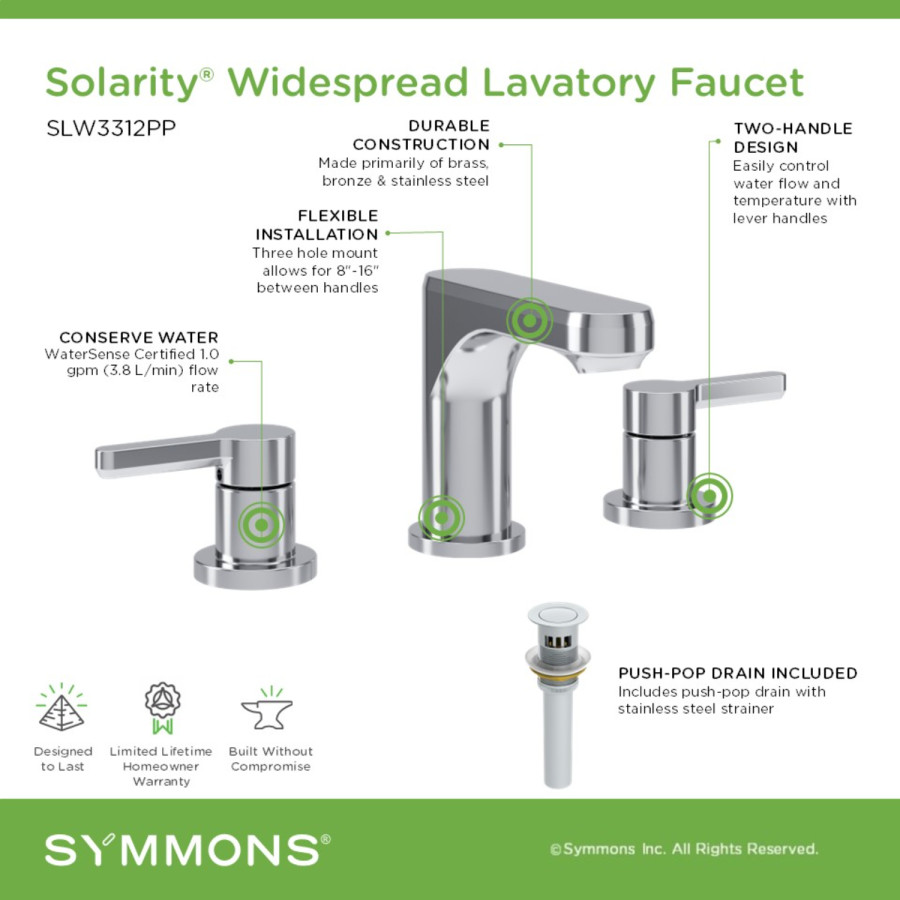 Solarity® Widespread Lavatory Faucet

SLW3312PP

DURABLE CONSTRUCTION
Made primarily of brass, bronze & stainless steel

TWO-HANDLE DESIGN
Easily control water flow and temperature with lever handles

FLEXIBLE INSTALLATION
Three hole mount allows for 8"-16" between handles

CONSERVE WATER
WaterSense Certified 1.0 gpm (3.8 L/min) flow rate

PUSH-POP DRAIN INCLUDED
Includes push-pop drain with stainless steel strainer

Designed to Last

Limited Lifetime Homeowner Warranty

Built Without Compromise

SYMMONS®

©Symmons Inc. All Rights Reserved.