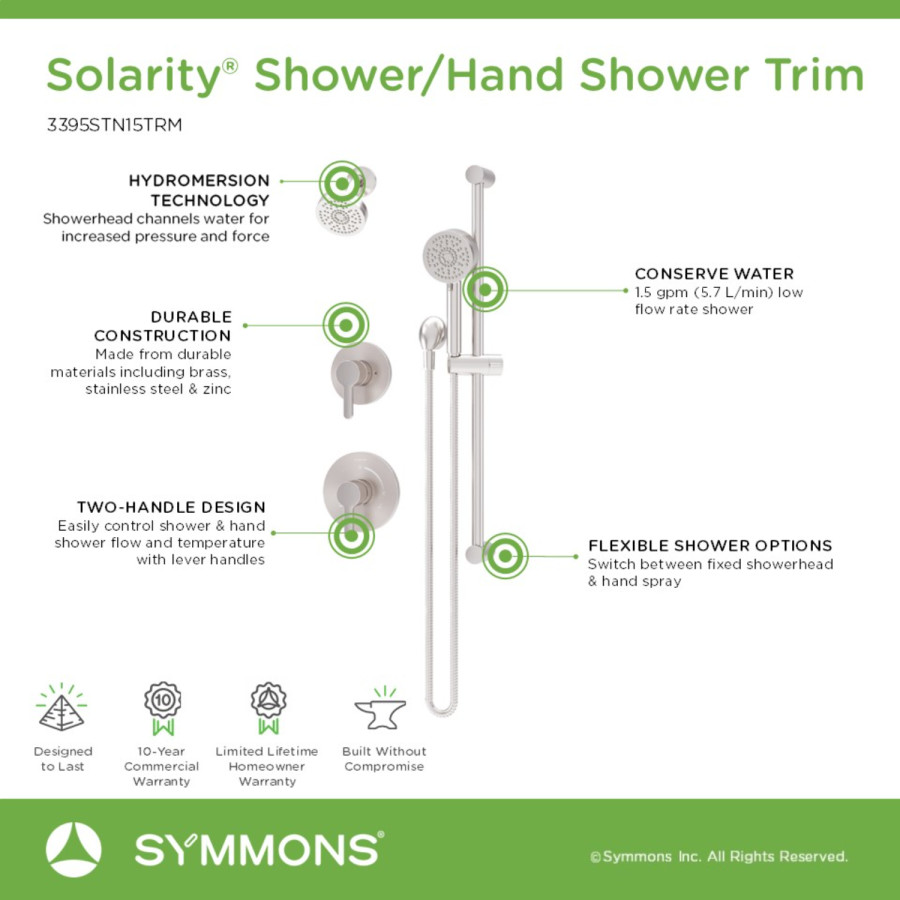 Solarity® Shower/Hand Shower Trim

3395STN15TRM

HYDROMERSION TECHNOLOGY
Showerhead channels water for increased pressure and force

DURABLE CONSTRUCTION
Made from durable materials including brass, stainless steel & zinc

TWO-HANDLE DESIGN
Easily control shower & hand shower flow and temperature with lever handles

CONSERVE WATER
1.5 gpm (5.7 L/min) low flow rate shower

FLEXIBLE SHOWER OPTIONS
Switch between fixed showerhead & hand spray

10

Designed to Last

10-Year Commercial Warranty

Limited Lifetime Homeowner Warranty

Built Without Compromise

SYMMONS®

©Symmons Inc. All Rights Reserved.