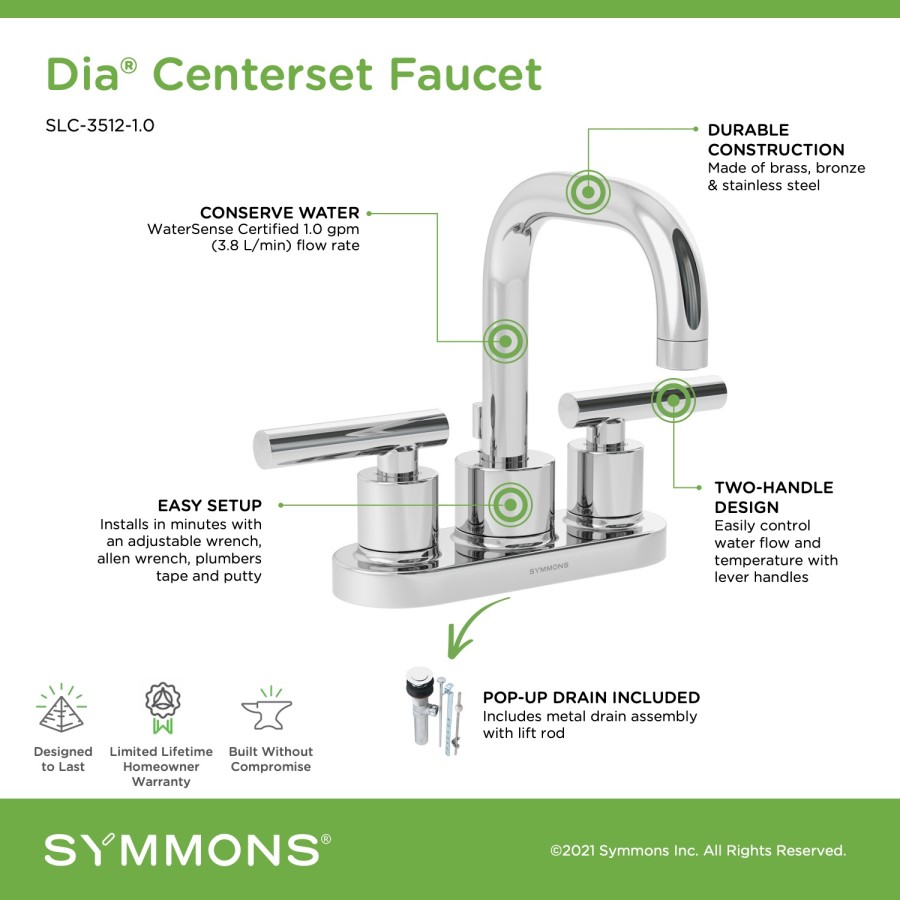 Dia® Centerset Faucet

SLC-3512-1.0

DURABLE CONSTRUCTION
Made of brass, bronze & stainless steel

CONSERVE WATER
WaterSense Certified 1.0 gpm (3.8 L/min) flow rate

EASY SETUP
Installs in minutes with an adjustable wrench, allen wrench, plumbers tape and putty

SYMMONS

TWO-HANDLE DESIGN
Easily control water flow and temperature with lever handles

POP-UP DRAIN INCLUDED
Includes metal drain assembly with lift rod

Designed to Last

Limited Lifetime Homeowner Warranty

Built Without Compromise

SYMMONS®

©2021 Symmons Inc. All Rights Reserved.