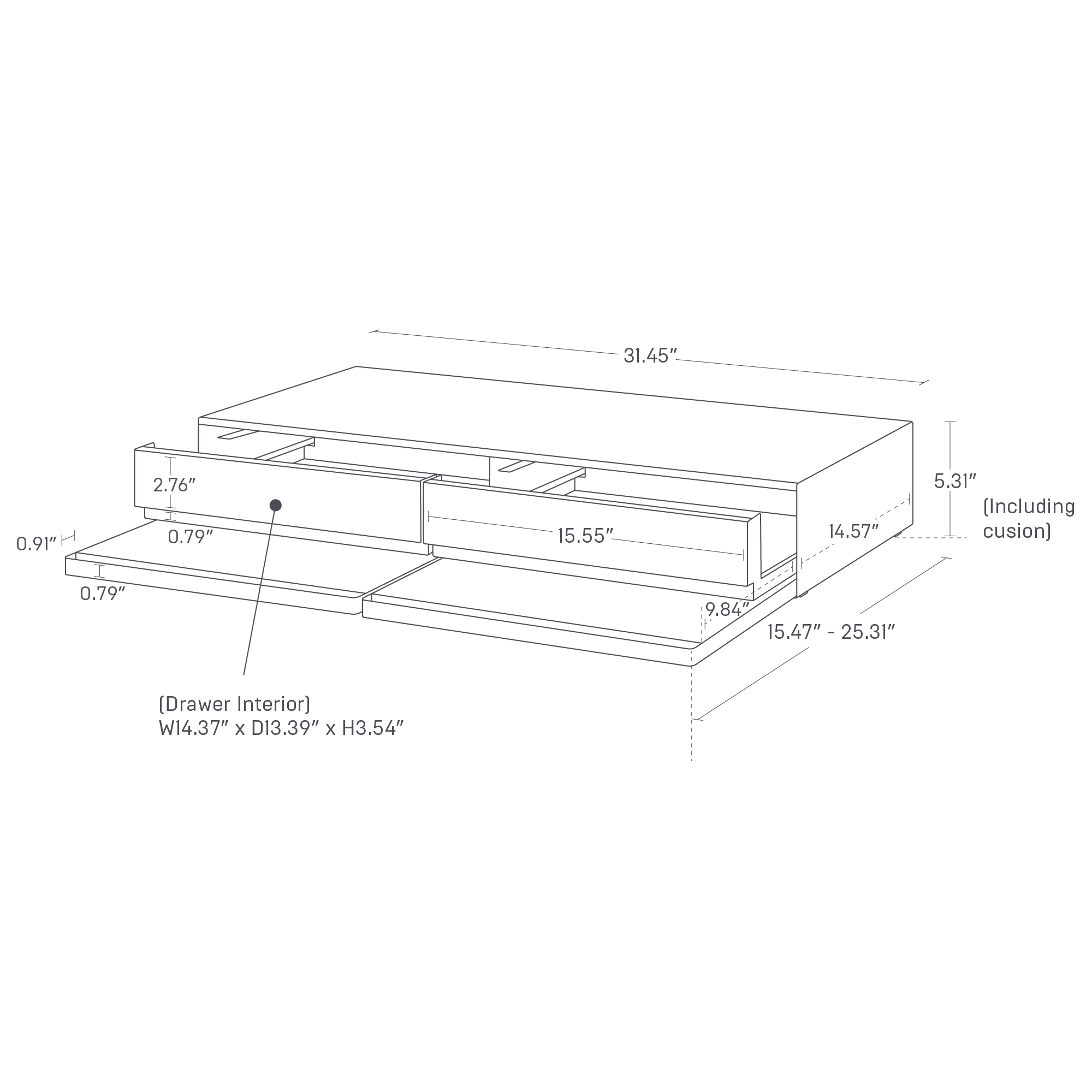 31.45″

5.31″

(Including cusion)

2.76″

0.79″

0.91″

0.79″

15.55″

14.57″

9.84″

15.47″ - 25.31″

(Drawer Interior)
W14.37″ x D13.39″ x H3.54″