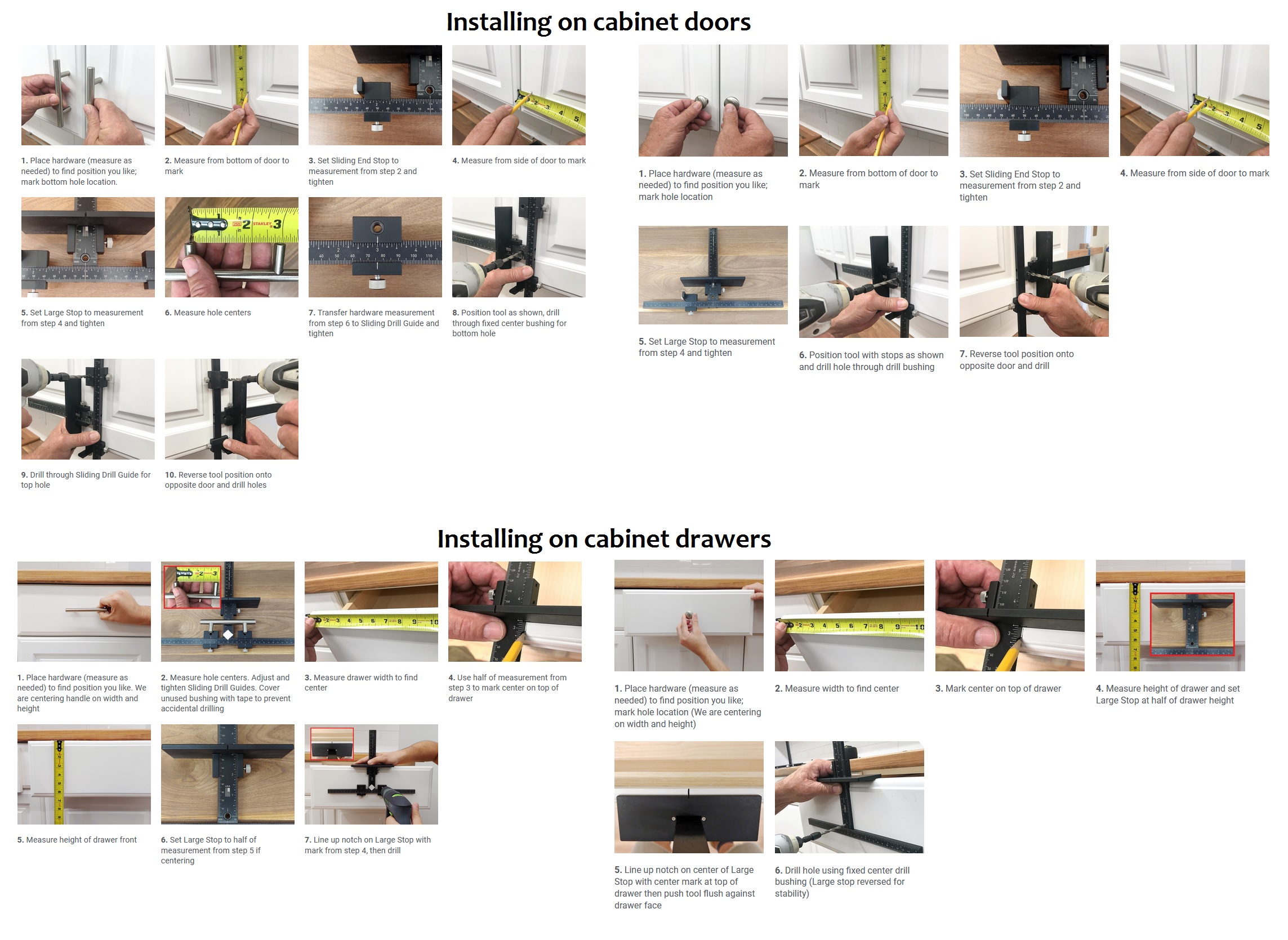 Installing on cabinet doors

1. Place hardware (measure as needed) to find position you like; mark bottom hole location.

2. Measure from bottom of door to mark

3. Set Sliding End Stop to measurement from step 2 and tighten

4. Measure from side of door to mark

5. Set Large Stop to measurement from step 4 and tighten

6. Measure hole centers

7. Transfer hardware measurement from step 6 to Sliding Drill Guide and tighten

8. Position tool as shown, drill through fixed center bushing for bottom hole

9. Drill through Sliding Drill Guide for top hole

10. Reverse tool position onto opposite door and drill holes

1. Place hardware (measure as needed) to find position you like; mark hole location

2. Measure from bottom of door to mark

3. Set Sliding End Stop to measurement from step 2 and tighten

4. Measure from side of door to mark

5. Set Large Stop to measurement from step 4 and tighten

6. Position tool with stops as shown and drill hole through drill bushing

7. Reverse tool position onto opposite door and drill

Installing on cabinet drawers

1. Place hardware (measure as needed) to find position you like. We are centering handle on width and height

2. Measure hole centers. Adjust and tighten Sliding Drill Guides. Cover unused bushing with tape to prevent accidental drilling

3. Measure drawer width to find center

4. Use half of measurement from step 3 to mark center on top of drawer

5. Measure height of drawer front

6. Set Large Stop to half of measurement from step 5 if centering

7. Line up notch on Large Stop with mark from step 4, then drill

1. Place hardware (measure as needed) to find position you like; mark hole location (We are centering on width and height)

2. Measure width to find center

3. Mark center on top of drawer

4. Measure height of drawer and set Large Stop at half of drawer height

5. Line up notch on center of Large Stop with center mark at top of drawer then push tool flush against drawer face

6. Drill hole using fixed center drill bushing (Large stop reversed for stability)