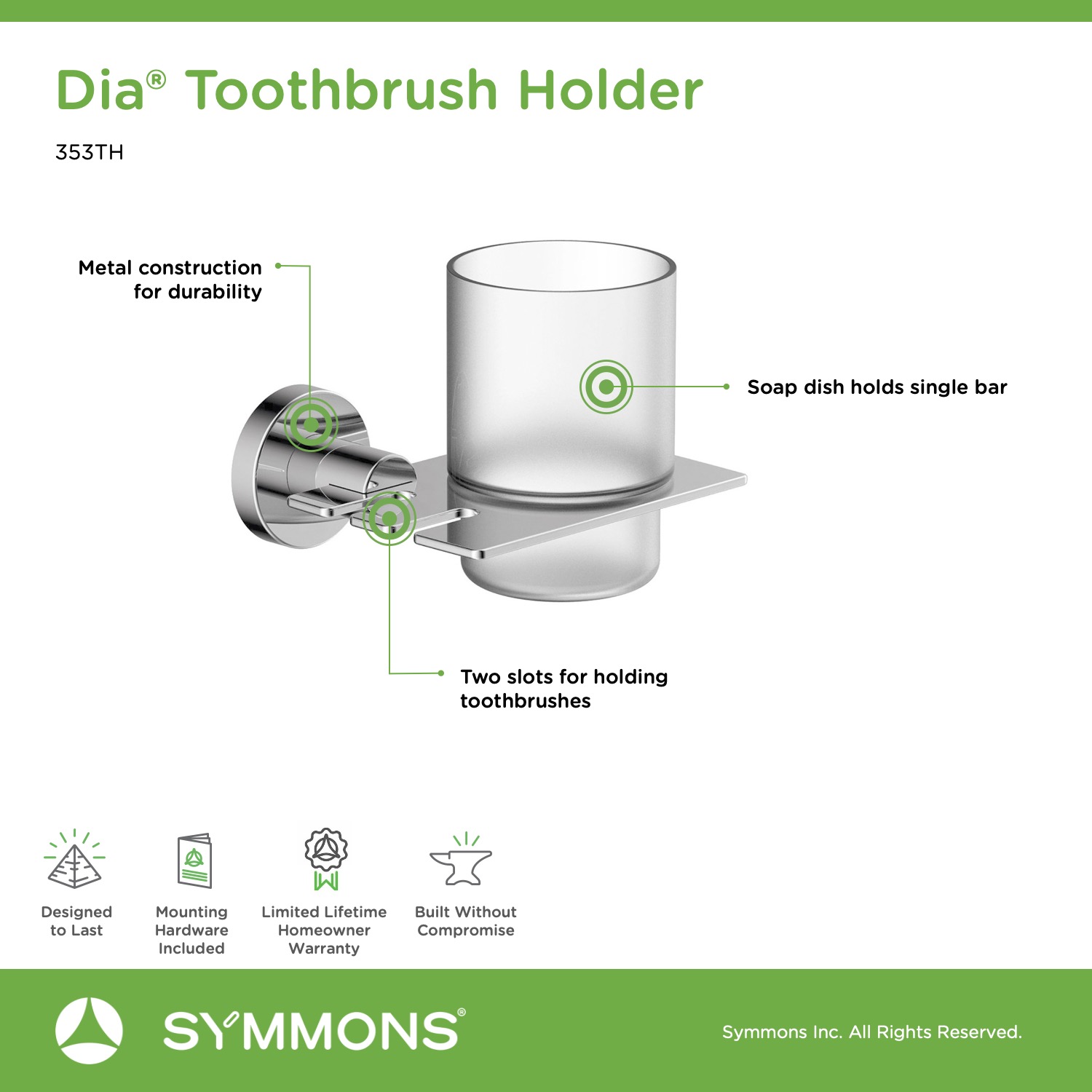 Dia® Toothbrush Holder

353TH

Metal construction for durability

Soap dish holds single bar

Two slots for holding toothbrushes

Designed to Last

Mounting Hardware Included

Limited Lifetime Homeowner Warranty

Built Without Compromise

SYMMONS®

Symmons Inc. All Rights Reserved.