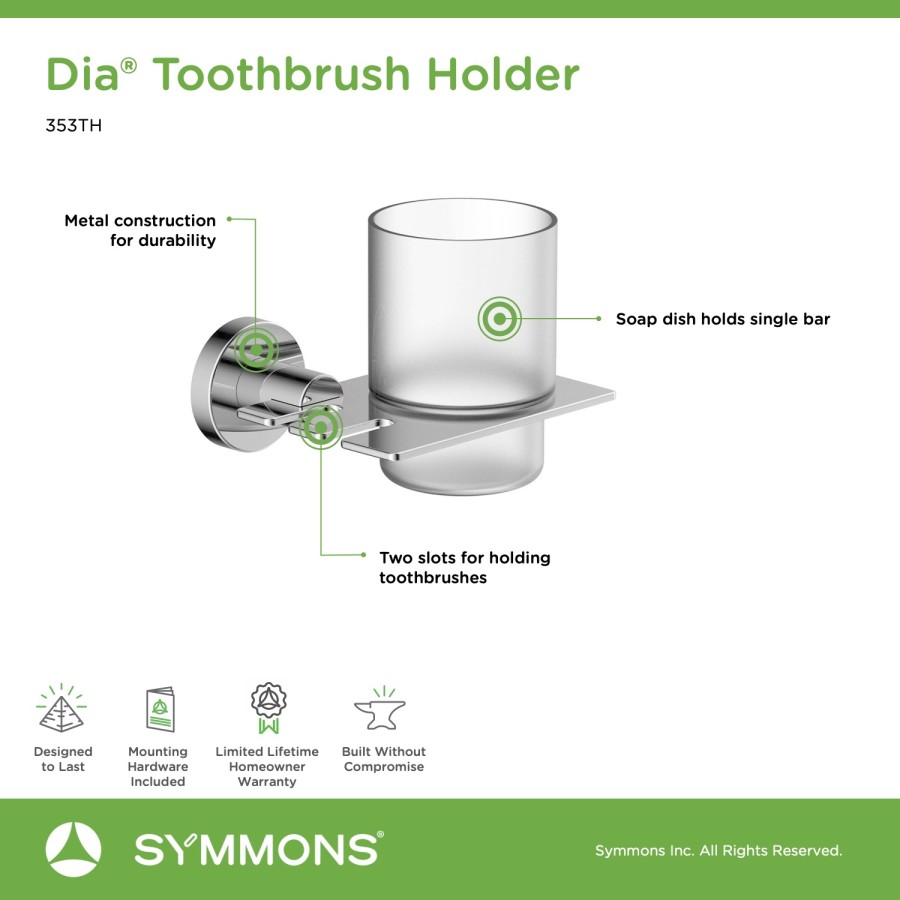 Dia® Toothbrush Holder

353TH

Metal construction for durability

Soap dish holds single bar

Two slots for holding toothbrushes

Designed to Last

Mounting Hardware Included

Limited Lifetime Homeowner Warranty

Built Without Compromise

SYMMONS®

Symmons Inc. All Rights Reserved.