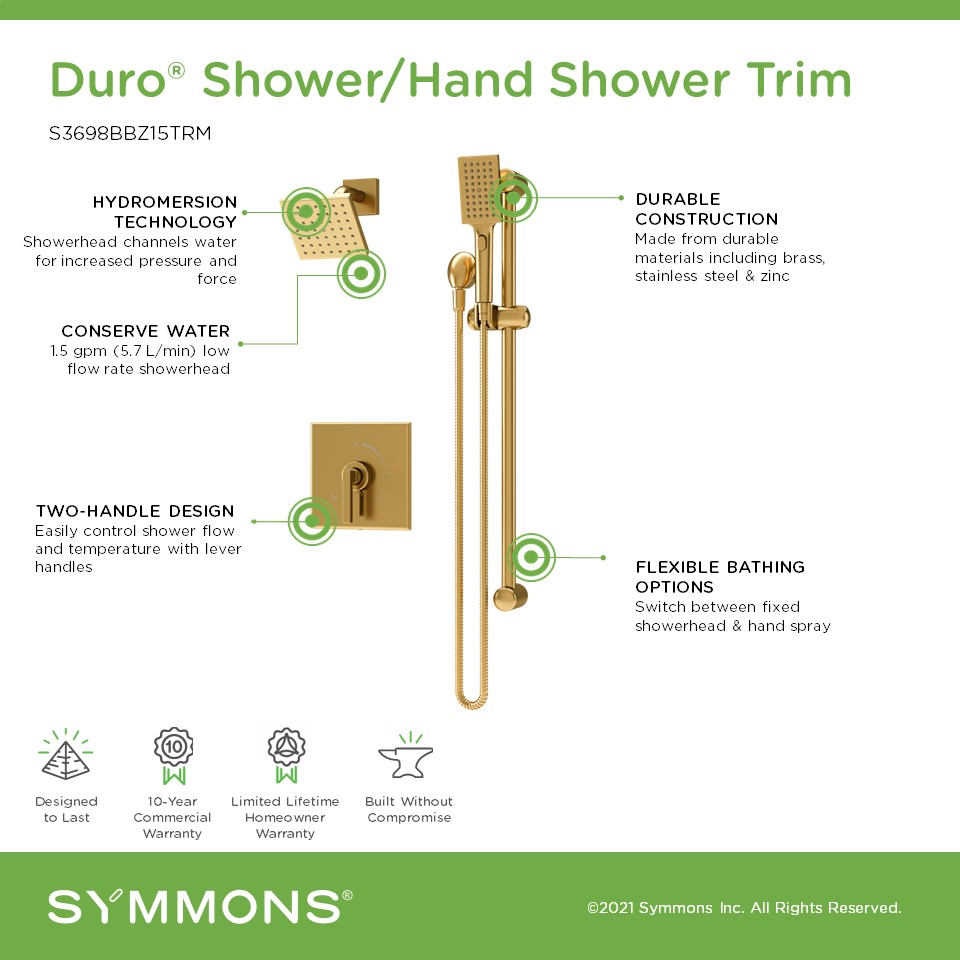 Duro® Shower/Hand Shower Trim

S3698BBZ15TRM

HYDROMERSION TECHNOLOGY
Showerhead channels water for increased pressure and force

CONSERVE WATER
1.5 gpm (5.7 L/min) low flow rate showerhead

TWO-HANDLE DESIGN
Easily control shower flow and temperature with lever handles

DURABLE CONSTRUCTION
Made from durable materials including brass, stainless steel & zinc

FLEXIBLE BATHING OPTIONS
Switch between fixed showerhead & hand spray

10

Designed to Last

10-Year Commercial Warranty

Limited Lifetime Homeowner Warranty

Built Without Compromise

SYMMONS®

©2021 Symmons Inc. All Rights Reserved.