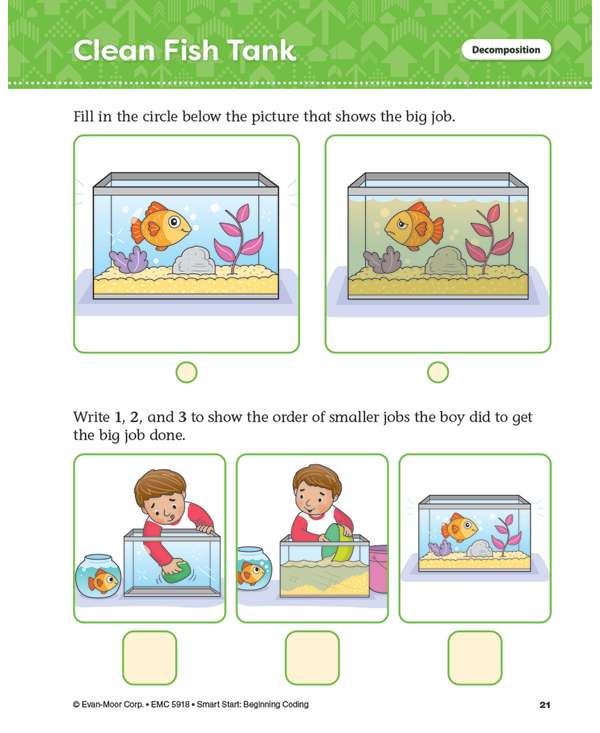 Clean Fish Tank

Decomposition

Fill in the circle below the picture that shows the big job.

Write 1, 2, and 3 to show the order of smaller jobs the boy did to get the big job done.

© Evan-Moor Corp. • EMC 5918 • Smart Start: Beginning Coding

21