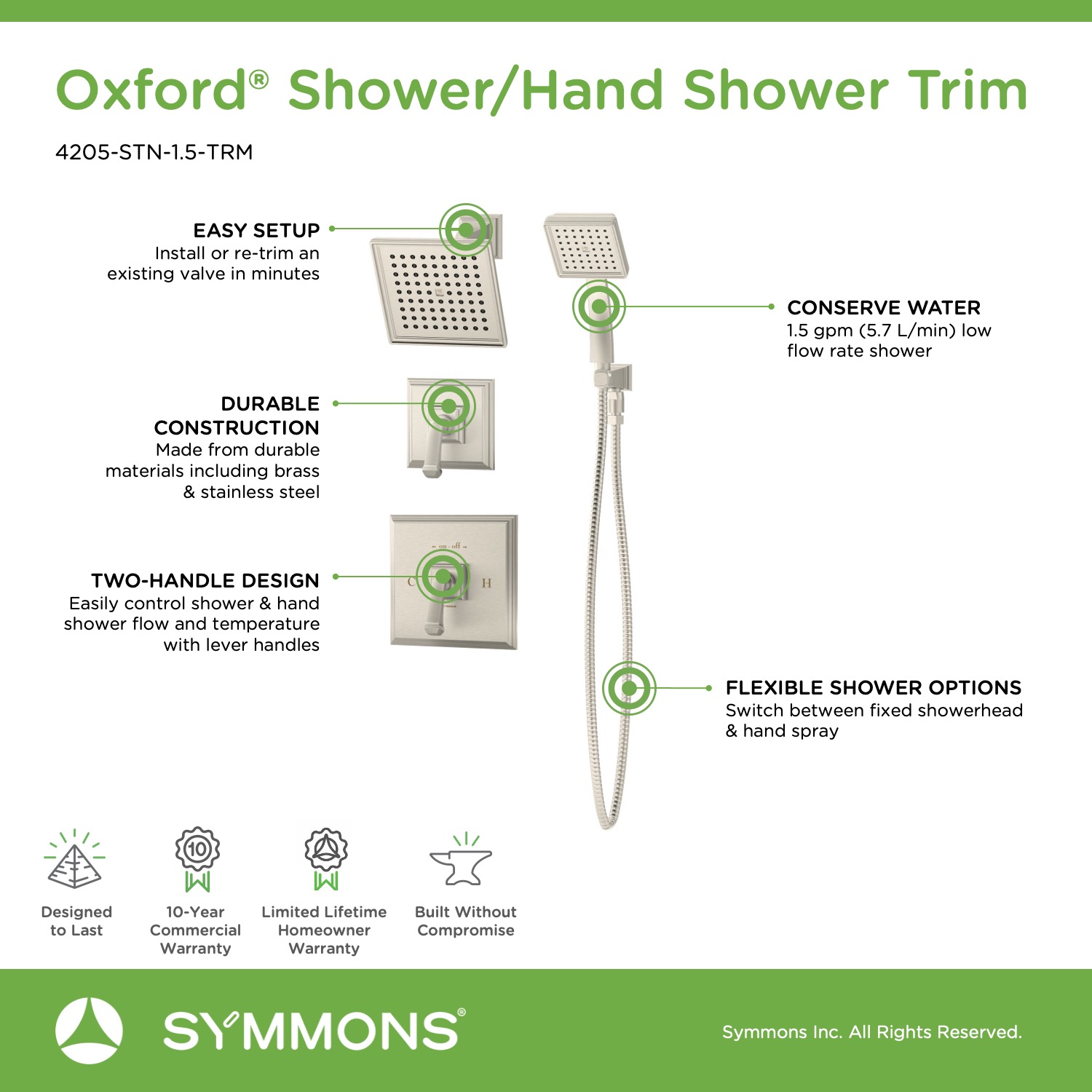 Oxford® Shower/Hand Shower Trim

4205-STN-1.5-TRM

EASY SETUP
Install or re-trim an existing valve in minutes

DURABLE CONSTRUCTION
Made from durable materials including brass & stainless steel

TWO-HANDLE DESIGN
Easily control shower & hand shower flow and temperature with lever handles

← on · off →
C H

CONSERVE WATER
1.5 gpm (5.7 L/min) low flow rate shower

FLEXIBLE SHOWER OPTIONS
Switch between fixed showerhead & hand spray

Designed to Last

10
10-Year Commercial Warranty

Limited Lifetime Homeowner Warranty

Built Without Compromise

SYMMONS®

Symmons Inc. All Rights Reserved.