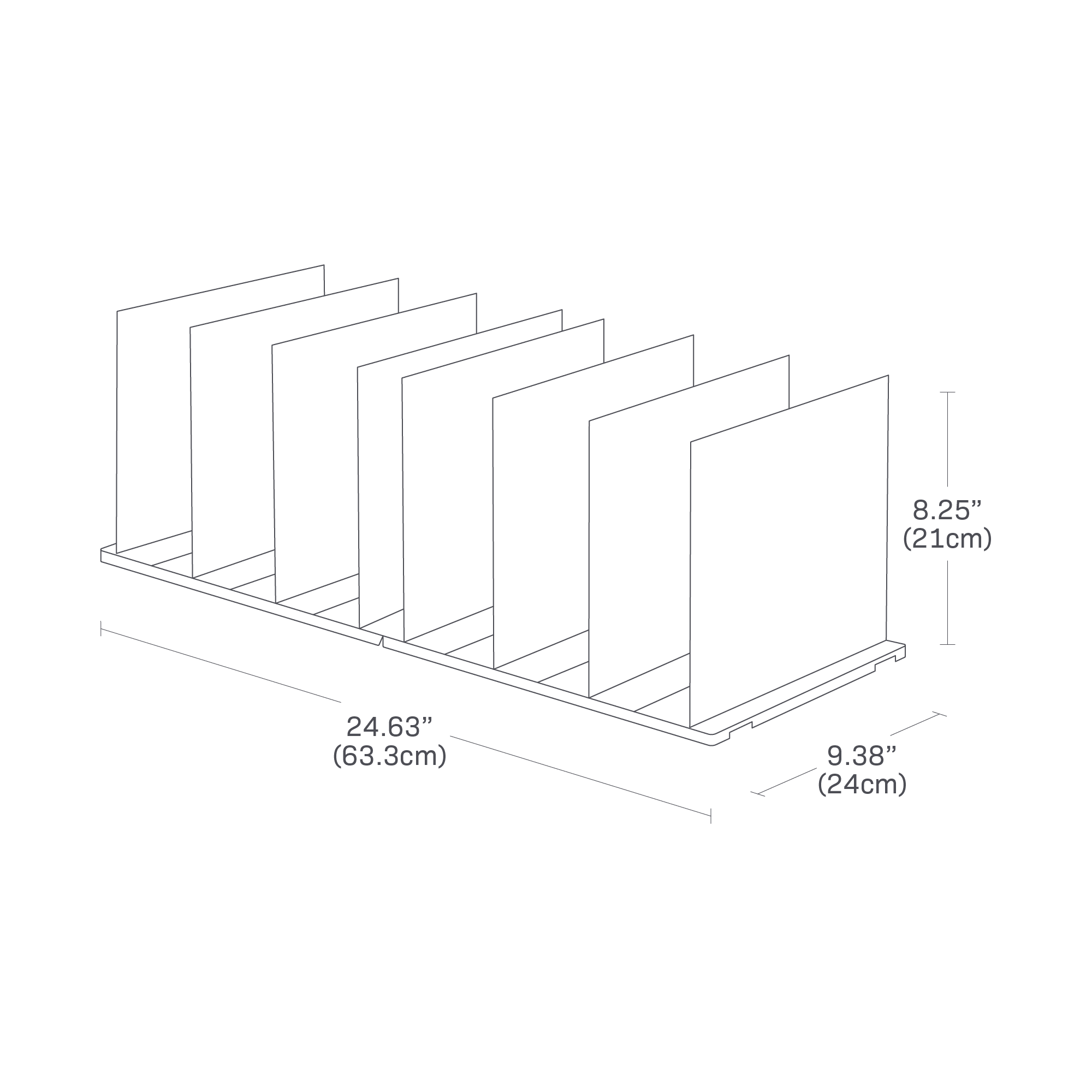 8.25”
(21cm)

24.63”
(63.3cm)

9.38”
(24cm)