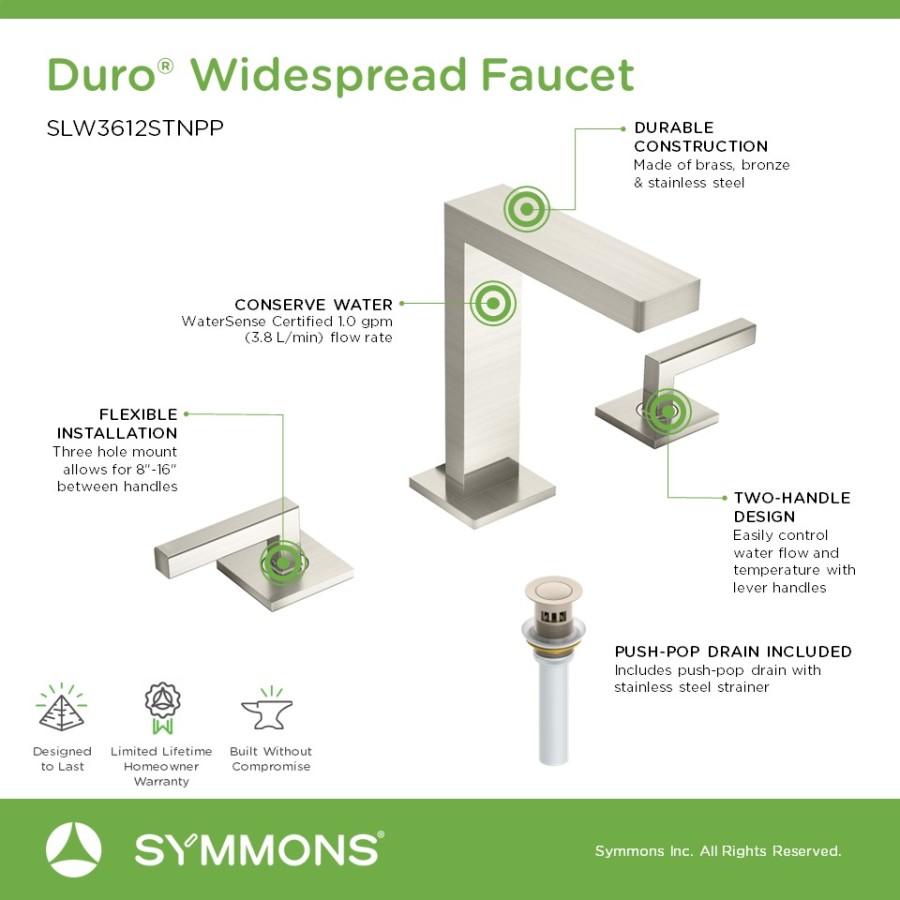 Duro® Widespread Faucet

SLW3612STNPP

DURABLE CONSTRUCTION
Made of brass, bronze & stainless steel

CONSERVE WATER
WaterSense Certified 1.0 gpm (3.8 L/min) flow rate

FLEXIBLE INSTALLATION
Three hole mount allows for 8"-16" between handles

TWO-HANDLE DESIGN
Easily control water flow and temperature with lever handles

PUSH-POP DRAIN INCLUDED
Includes push-pop drain with stainless steel strainer

Designed to Last

Limited Lifetime Homeowner Warranty

Built Without Compromise

SYMMONS®

Symmons Inc. All Rights Reserved.