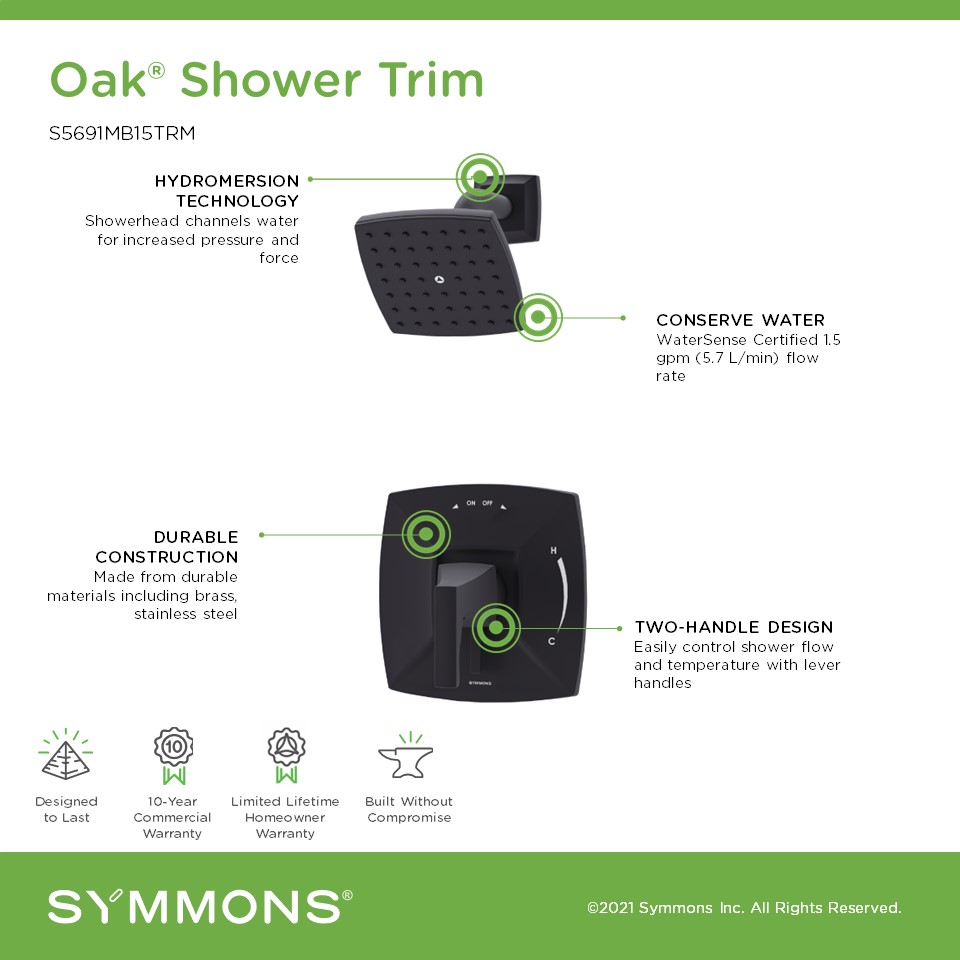 Oak® Shower Trim

S5691MB15TRM

HYDROMERSION TECHNOLOGY
Showerhead channels water for increased pressure and force

CONSERVE WATER
WaterSense Certified 1.5 gpm (5.7 L/min) flow rate

ON OFF

H

C

SYMMONS

DURABLE CONSTRUCTION
Made from durable materials including brass, stainless steel

TWO-HANDLE DESIGN
Easily control shower flow and temperature with lever handles

10

Designed to Last

10-Year Commercial Warranty

Limited Lifetime Homeowner Warranty

Built Without Compromise

SYMMONS®

©2021 Symmons Inc. All Rights Reserved.