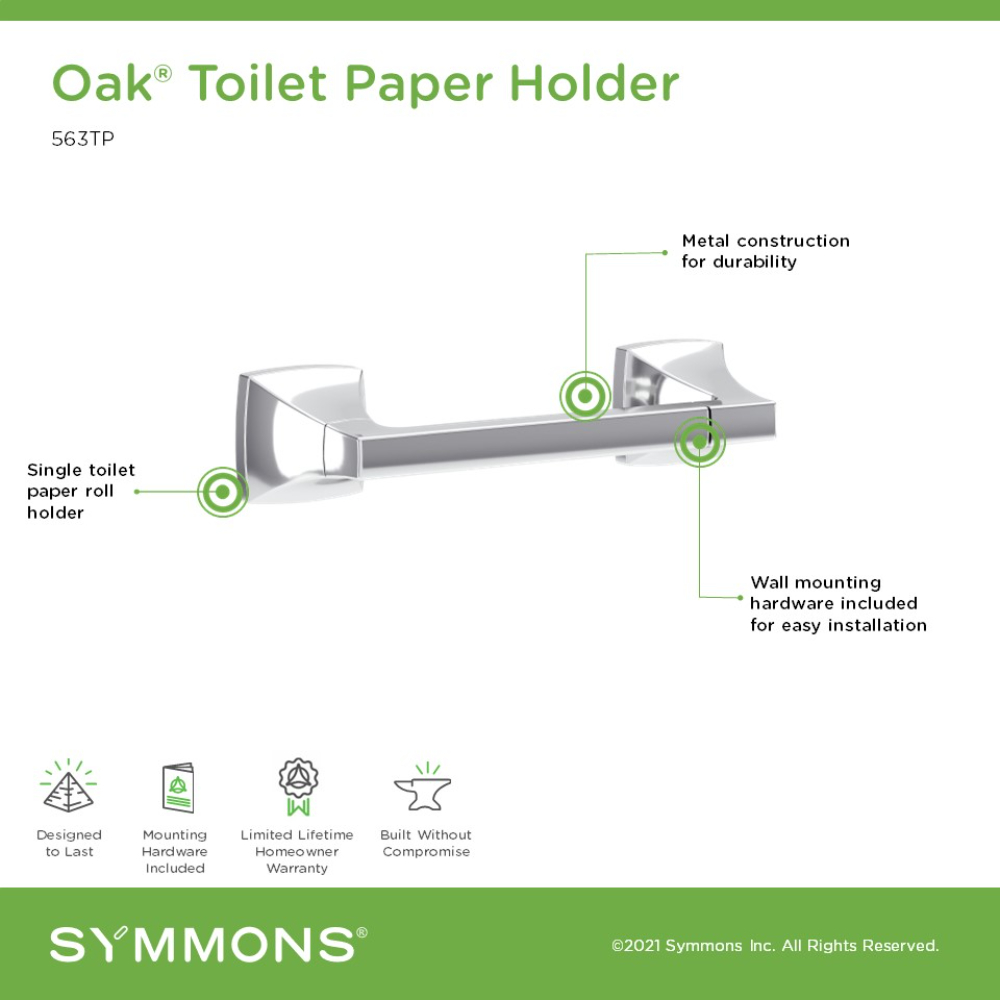 Oak® Toilet Paper Holder

563TP

Metal construction for durability

Single toilet paper roll holder

Wall mounting hardware included for easy installation

Designed to Last

Mounting Hardware Included

Limited Lifetime Homeowner Warranty

Built Without Compromise

SYMMONS®

©2021 Symmons Inc. All Rights Reserved.