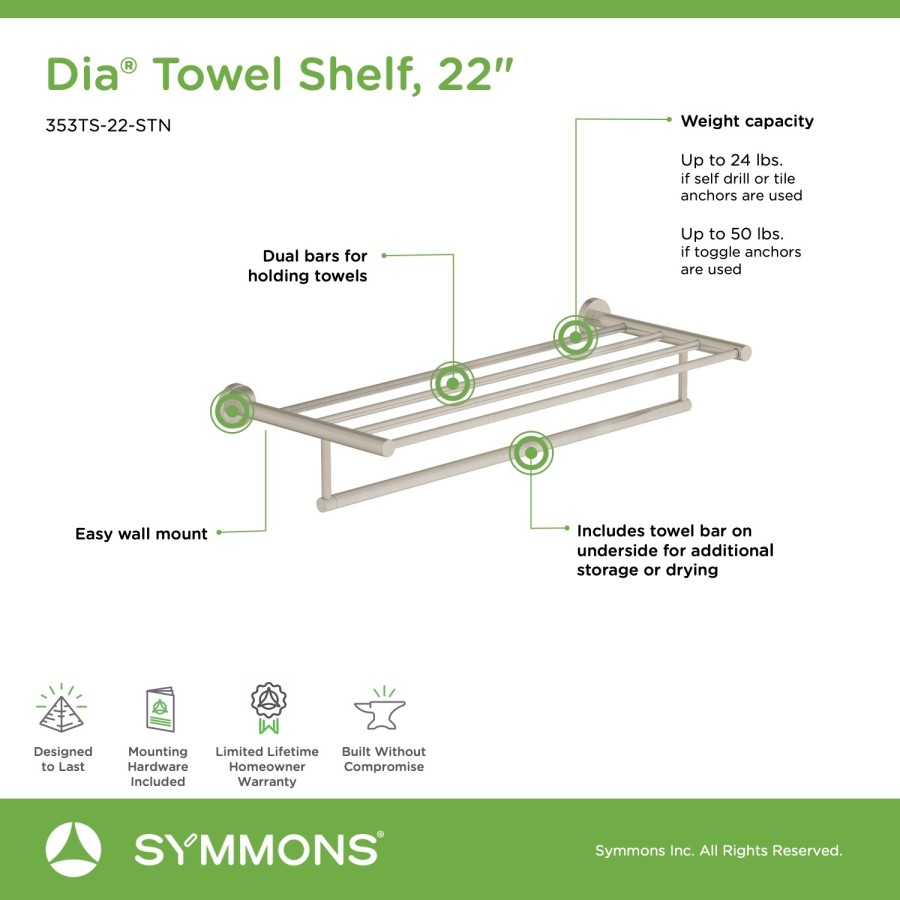 Dia® Towel Shelf, 22"

353TS-22-STN

Weight capacity

Up to 24 lbs.
if self drill or tile anchors are used

Up to 50 lbs.
if toggle anchors are used

Dual bars for holding towels

Easy wall mount

Includes towel bar on underside for additional storage or drying

Designed to Last

Mounting Hardware Included

Limited Lifetime Homeowner Warranty

Built Without Compromise

SYMMONS®

Symmons Inc. All Rights Reserved.