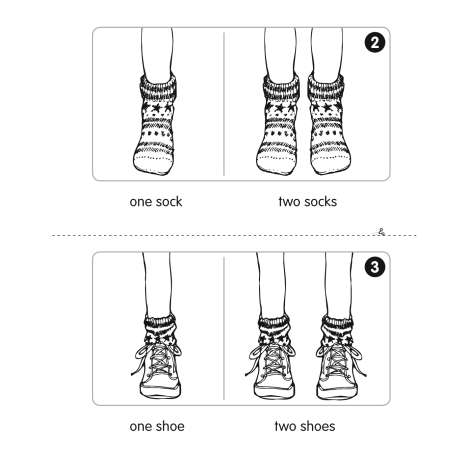 2

one sock

two socks

3

one shoe

two shoes