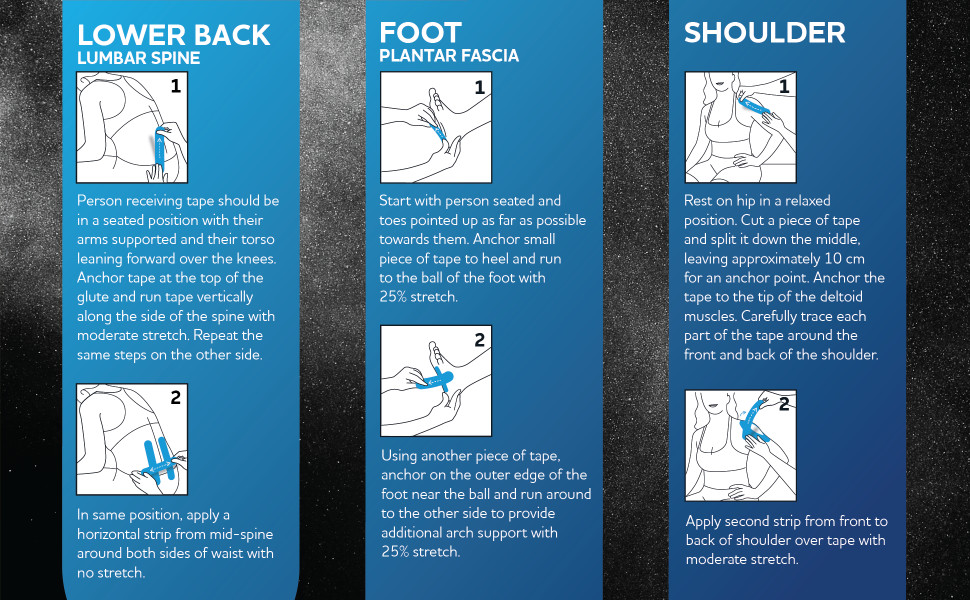 LOWER BACK
LUMBAR SPINE

1

Person receiving tape should be in a seated position with their arms supported and their torso leaning forward over the knees. Anchor tape at the top of the glute and run tape vertically along the side of the spine with moderate stretch. Repeat the same steps on the other side.

2

In same position, apply a horizontal strip from mid-spine around both sides of waist with no stretch.

FOOT
PLANTAR FASCIA

1

Start with person seated and toes pointed up as far as possible towards them. Anchor small piece of tape to heel and run to the ball of the foot with 25% stretch.

2

Using another piece of tape, anchor on the outer edge of the foot near the ball and run around to the other side to provide additional arch support with 25% stretch.

SHOULDER

1

Rest on hip in a relaxed position. Cut a piece of tape and split it down the middle, leaving approximately 10 cm for an anchor point. Anchor the tape to the tip of the deltoid muscles. Carefully trace each part of the tape around the front and back of the shoulder.

2

Apply second strip from front to back of shoulder over tape with moderate stretch.