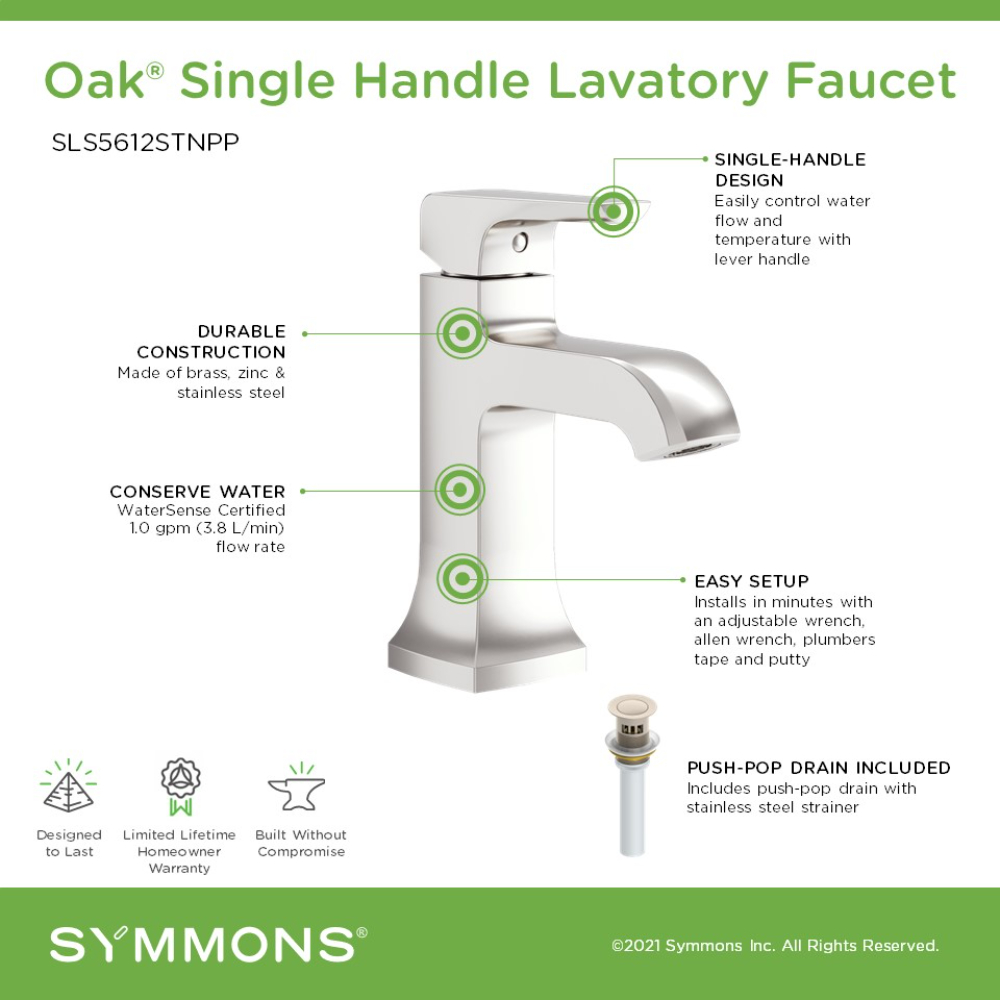 Oak® Single Handle Lavatory Faucet

SLS5612STNPP

SINGLE-HANDLE DESIGN
Easily control water flow and temperature with lever handle

DURABLE CONSTRUCTION
Made of brass, zinc & stainless steel

CONSERVE WATER
WaterSense Certified 1.0 gpm (3.8 L/min) flow rate

EASY SETUP
Installs in minutes with an adjustable wrench, allen wrench, plumbers tape and putty

PUSH-POP DRAIN INCLUDED
Includes push-pop drain with stainless steel strainer

Designed to Last

Limited Lifetime Homeowner Warranty

Built Without Compromise

SYMMONS®

©2021 Symmons Inc. All Rights Reserved.