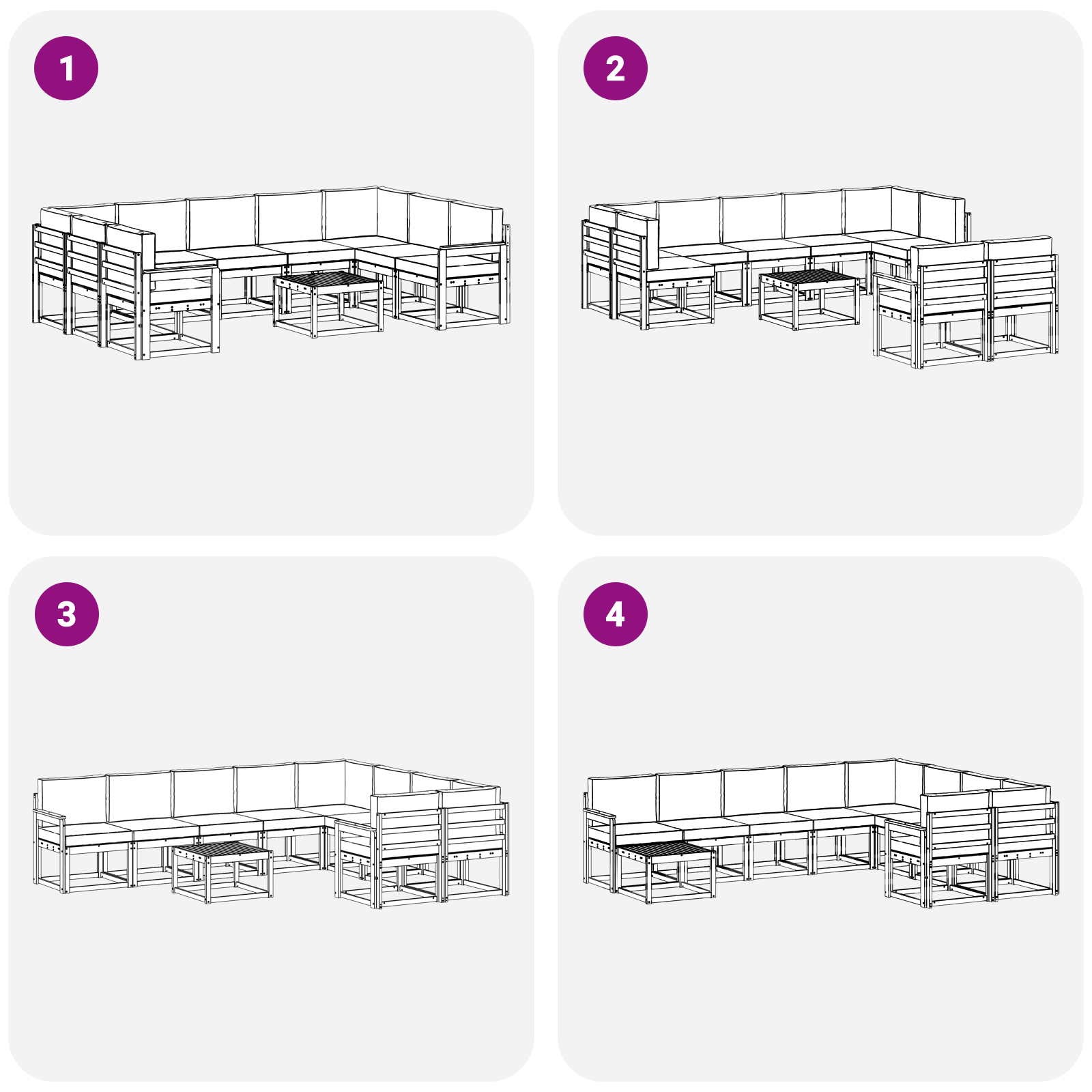 1

2

3

4