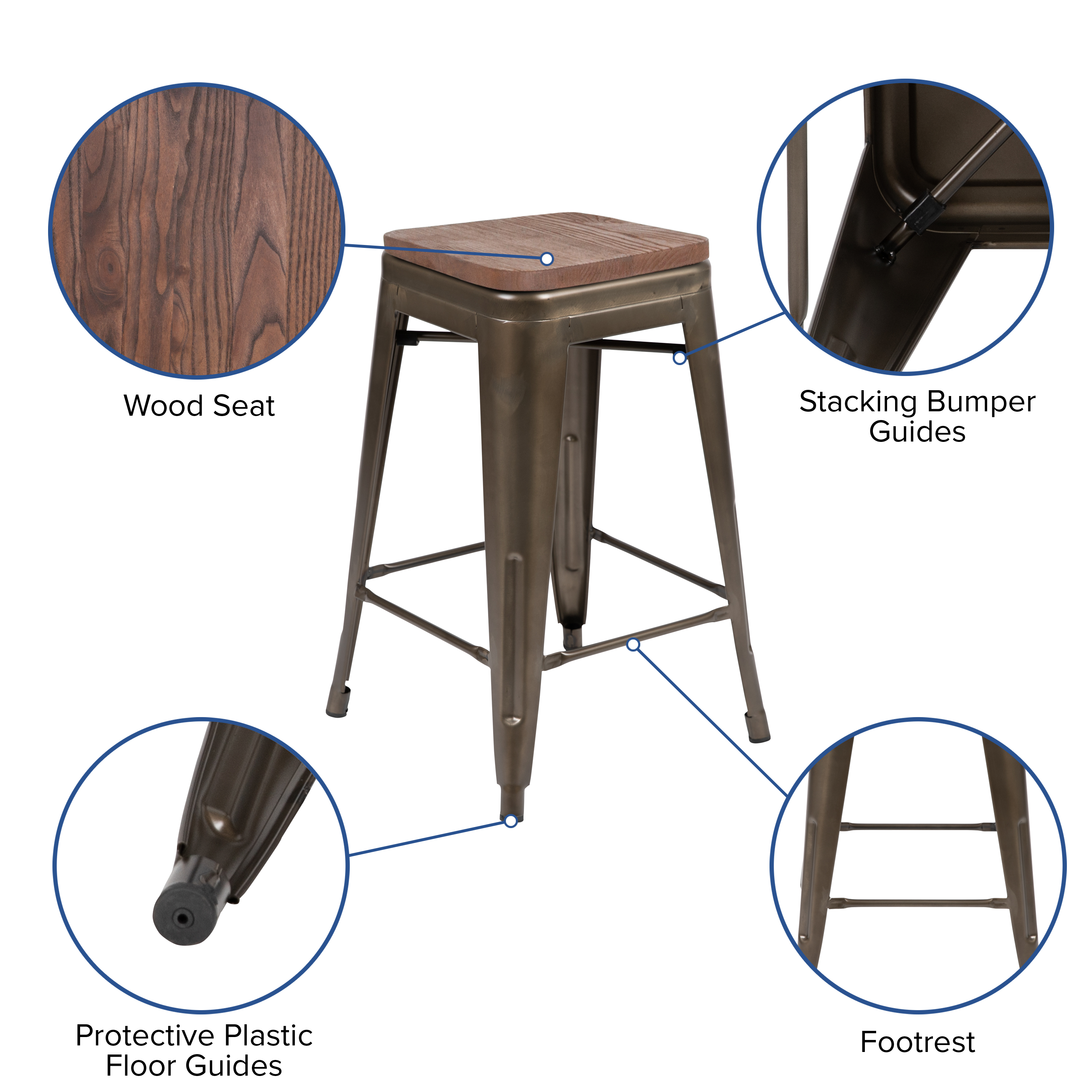 Wood Seat

Stacking Bumper Guides

Protective Plastic Floor Guides

Footrest