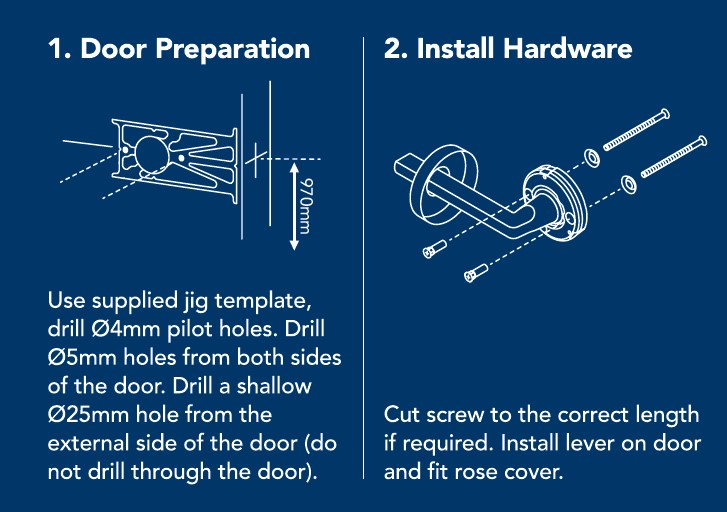 1. Door Preparation

970mm

Use supplied jig template, drill Ø4mm pilot holes. Drill Ø5mm holes from both sides of the door. Drill a shallow Ø25mm hole from the external side of the door (do not drill through the door).

2. Install Hardware

Cut screw to the correct length if required. Install lever on door and fit rose cover.