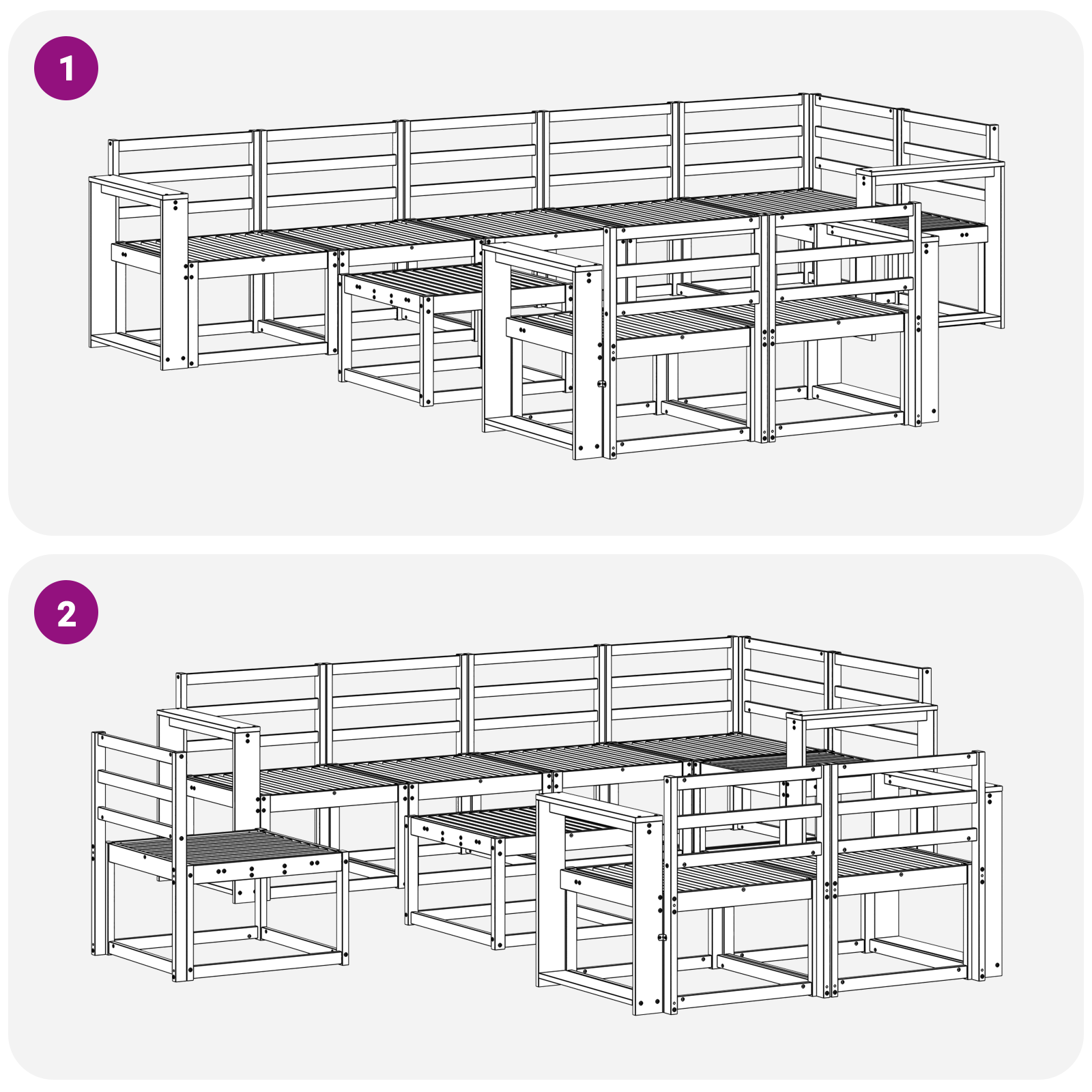 1

2