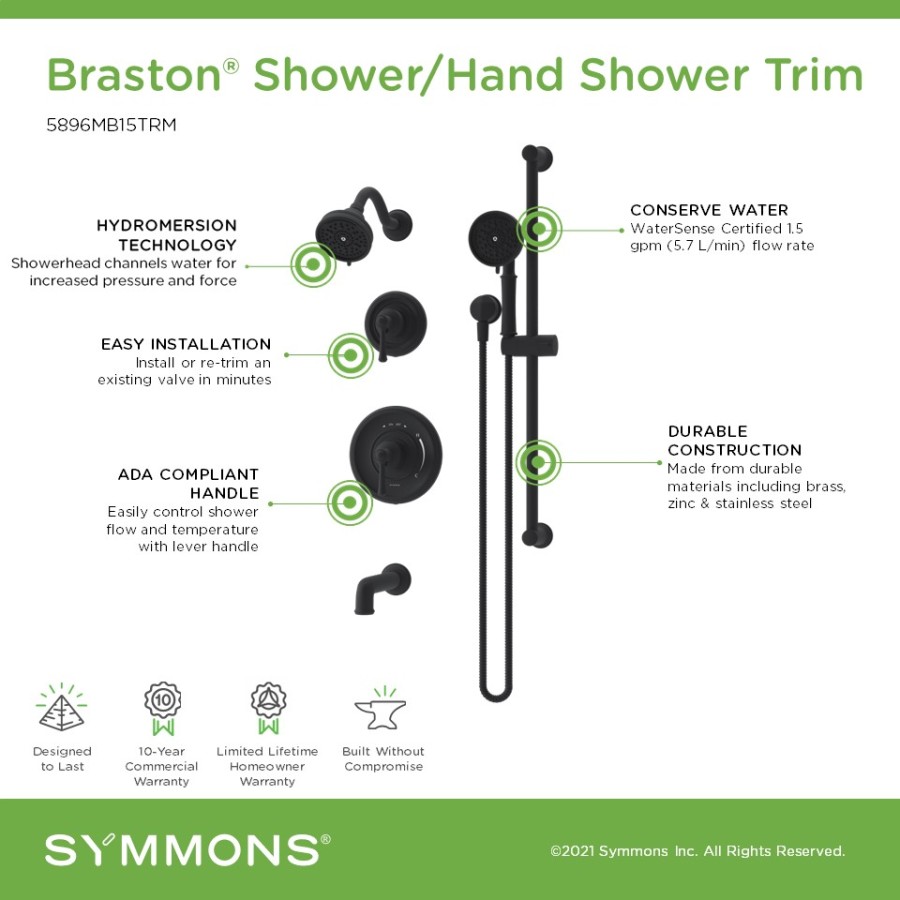 Braston® Shower/Hand Shower Trim

5896MB15TRM

HYDROMERSION TECHNOLOGY
Showerhead channels water for increased pressure and force

EASY INSTALLATION
Install or re-trim an existing valve in minutes

ADA COMPLIANT HANDLE
Easily control shower flow and temperature with lever handle

CONSERVE WATER
WaterSense Certified 1.5 gpm (5.7 L/min) flow rate

DURABLE CONSTRUCTION
Made from durable materials including brass, zinc & stainless steel

10

Designed to Last

10-Year Commercial Warranty

Limited Lifetime Homeowner Warranty

Built Without Compromise

SYMMONS®

©2021 Symmons Inc. All Rights Reserved.