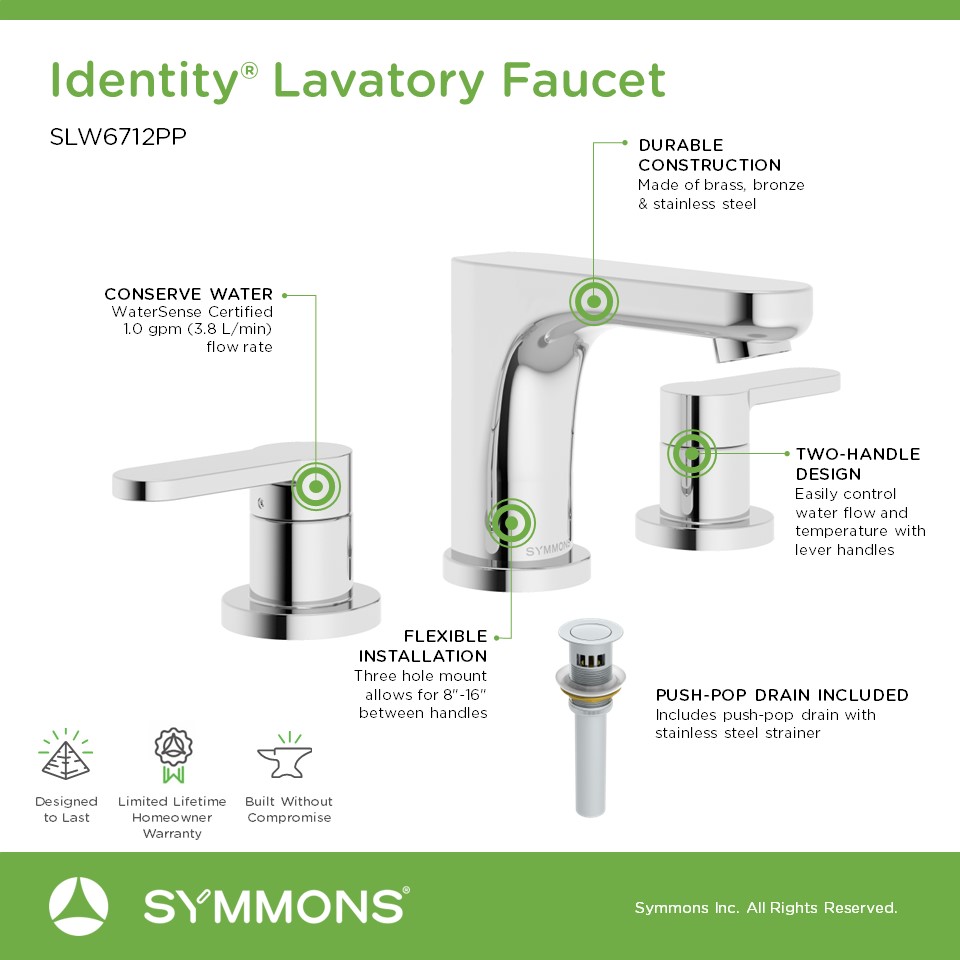 Identity® Lavatory Faucet

SLW6712PP

DURABLE CONSTRUCTION
Made of brass, bronze & stainless steel

CONSERVE WATER
WaterSense Certified
1.0 gpm (3.8 L/min) flow rate

TWO-HANDLE DESIGN
Easily control water flow and temperature with lever handles

SYMMONS

FLEXIBLE INSTALLATION
Three hole mount allows for 8"-16" between handles

PUSH-POP DRAIN INCLUDED
Includes push-pop drain with stainless steel strainer

Designed to Last

Limited Lifetime Homeowner Warranty

Built Without Compromise

SYMMONS®

Symmons Inc. All Rights Reserved.