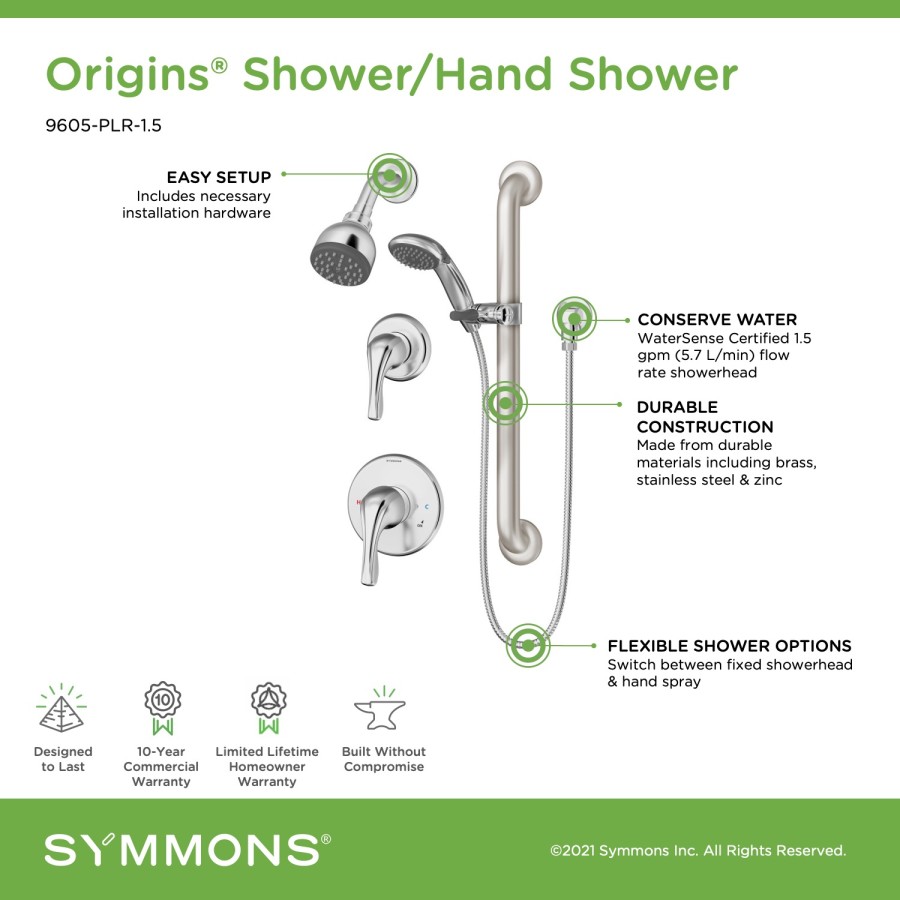 Origins® Shower/Hand Shower

9605-PLR-1.5

EASY SETUP
Includes necessary installation hardware

CONSERVE WATER
WaterSense Certified 1.5 gpm (5.7 L/min) flow rate showerhead

DURABLE CONSTRUCTION
Made from durable materials including brass, stainless steel & zinc

FLEXIBLE SHOWER OPTIONS
Switch between fixed showerhead & hand spray

10

Designed to Last

10-Year Commercial Warranty

Limited Lifetime Homeowner Warranty

Built Without Compromise

SYMMONS®

©2021 Symmons Inc. All Rights Reserved.