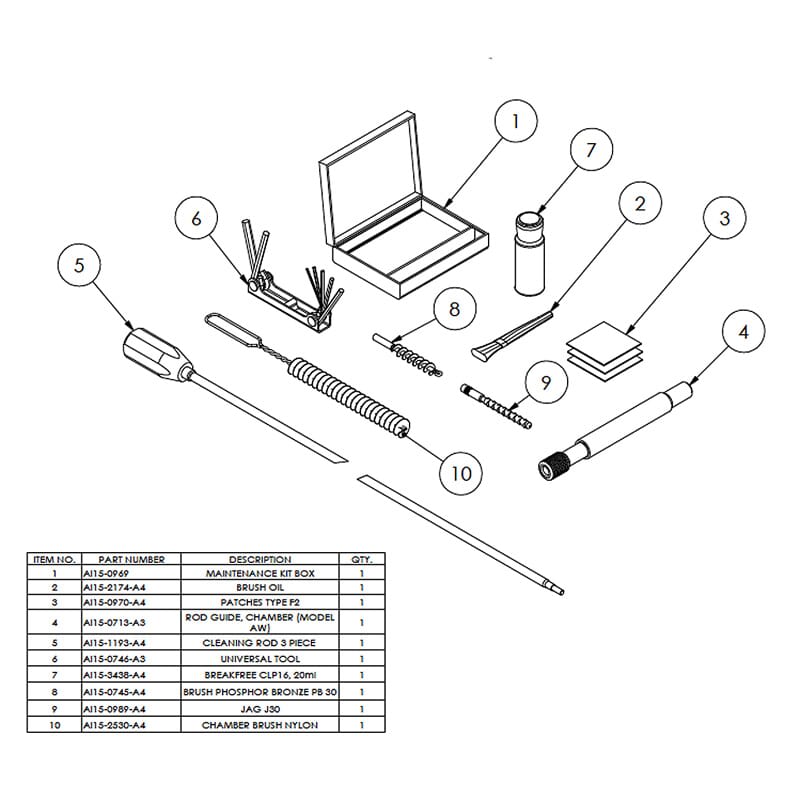 1
7
2
3
6
5
8
4
9
10

| ITEM NO. | PART NUMBER | DESCRIPTION | QTY. |
|---|---|---|---|
| 1 | AI15-0969 | MAINTENANCE KIT BOX | 1 |
| 2 | AI15-2174-A4 | BRUSH OIL | 1 |
| 3 | AI15-0970-A4 | PATCHES TYPE F2 | 1 |
| 4 | AI15-0713-A3 | ROD GUIDE, CHAMBER (MODEL AW) | 1 |
| 5 | AI15-1193-A4 | CLEANING ROD 3 PIECE | 1 |
| 6 | AI15-0746-A3 | UNIVERSAL TOOL | 1 |
| 7 | AI15-3438-A4 | BREAKFREE CLP16, 20ml | 1 |
| 8 | AI15-0745-A4 | BRUSH PHOSPHOR BRONZE PB 30 | 1 |
| 9 | AI15-0989-A4 | JAG J30 | 1 |
| 10 | AI15-2530-A4 | CHAMBER BRUSH NYLON | 1 |