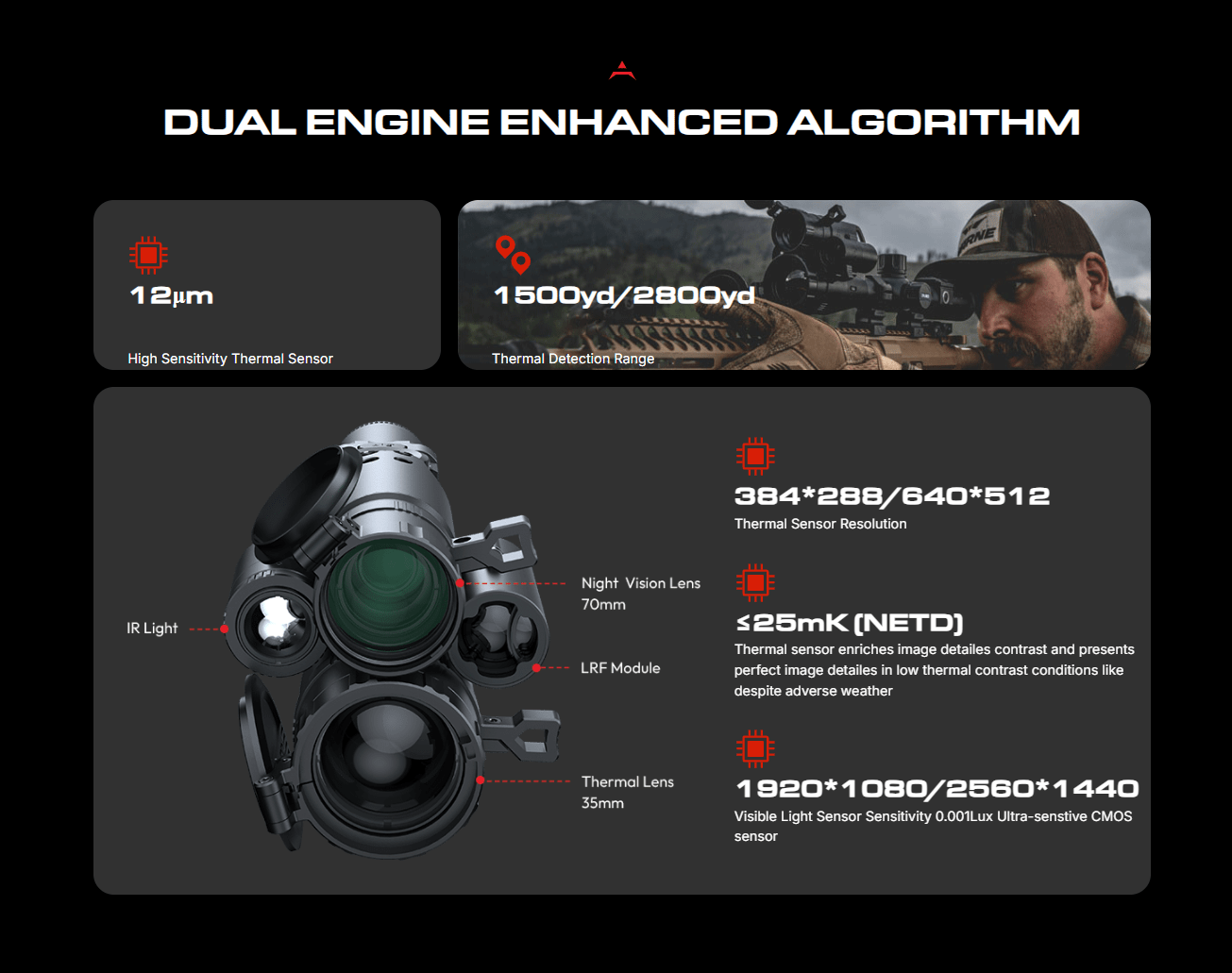 DUAL ENGINE ENHANCED ALGORITHM

12μm

High Sensitivity Thermal Sensor

1500yd/2800yd

Thermal Detection Range

IR Light

Night Vision Lens 70mm

LRF Module

Thermal Lens 35mm

384*288/640*512

Thermal Sensor Resolution

≤25mK (NETD)

Thermal sensor enriches image detailes contrast and presents perfect image detailes in low thermal contrast conditions like despite adverse weather

1920*1080/2560*1440

Visible Light Sensor Sensitivity 0.001Lux Ultra-senstive CMOS sensor