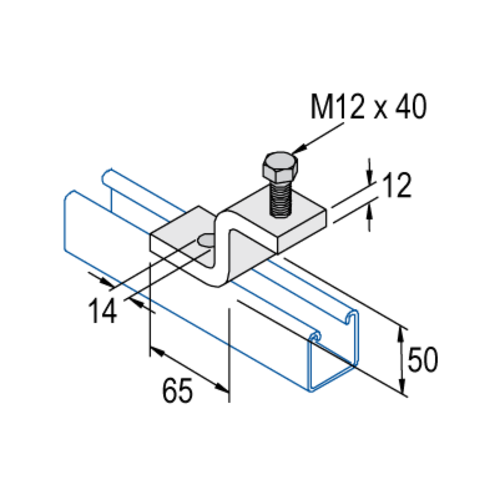 M12 x 40
12
14
65
50