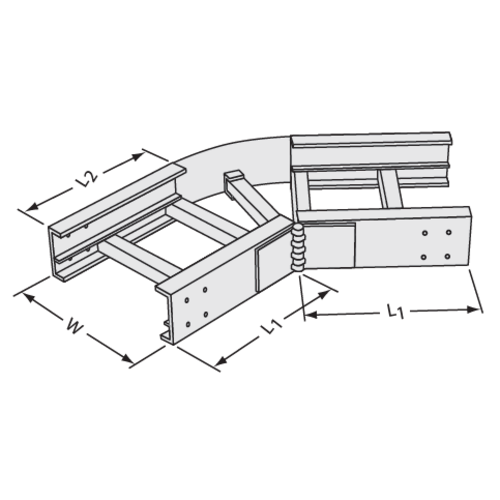 L2
W
L1
L1