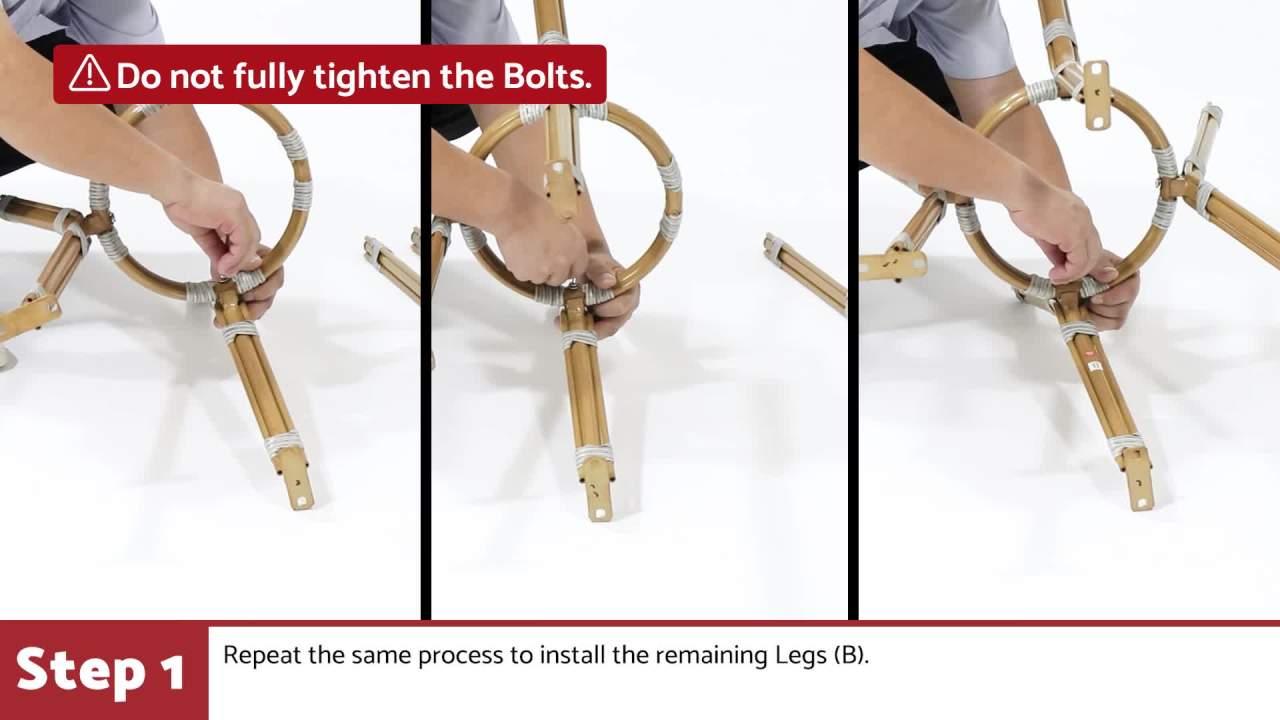 Do not fully tighten the Bolts.

Step 1

Repeat the same process to install the remaining Legs (B).