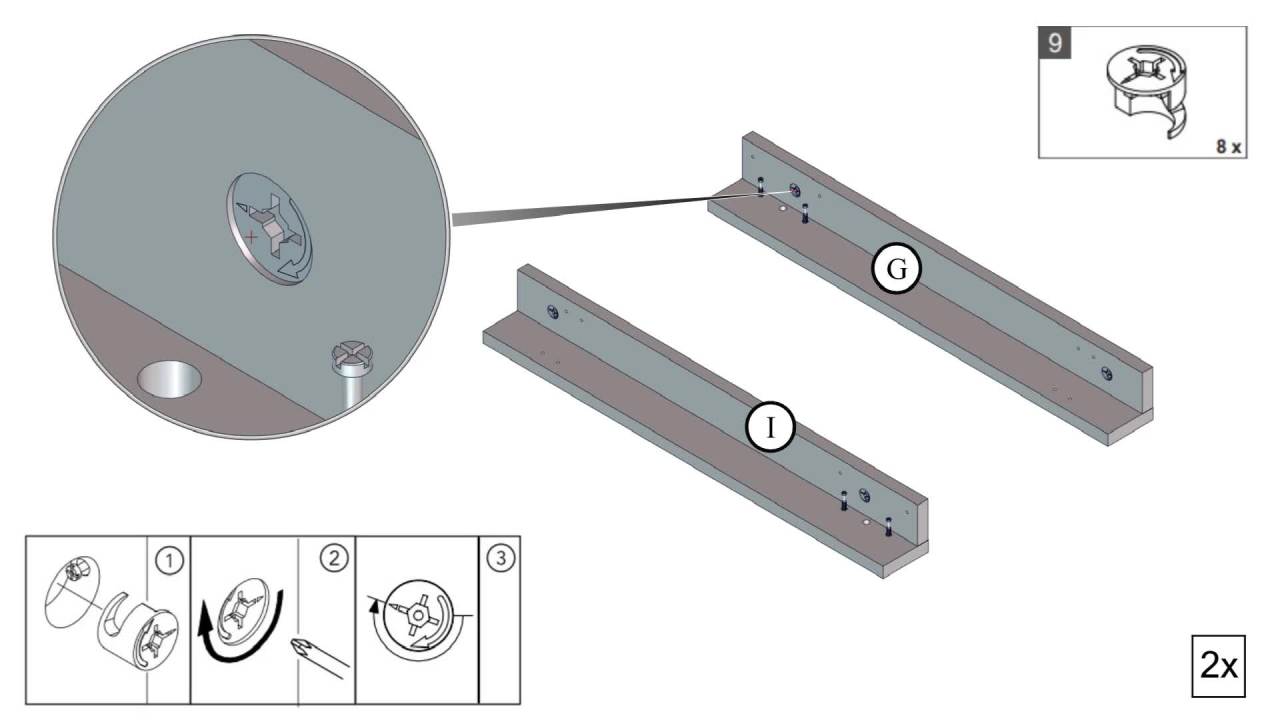 9

8 x

G

I

1

2

3

2x