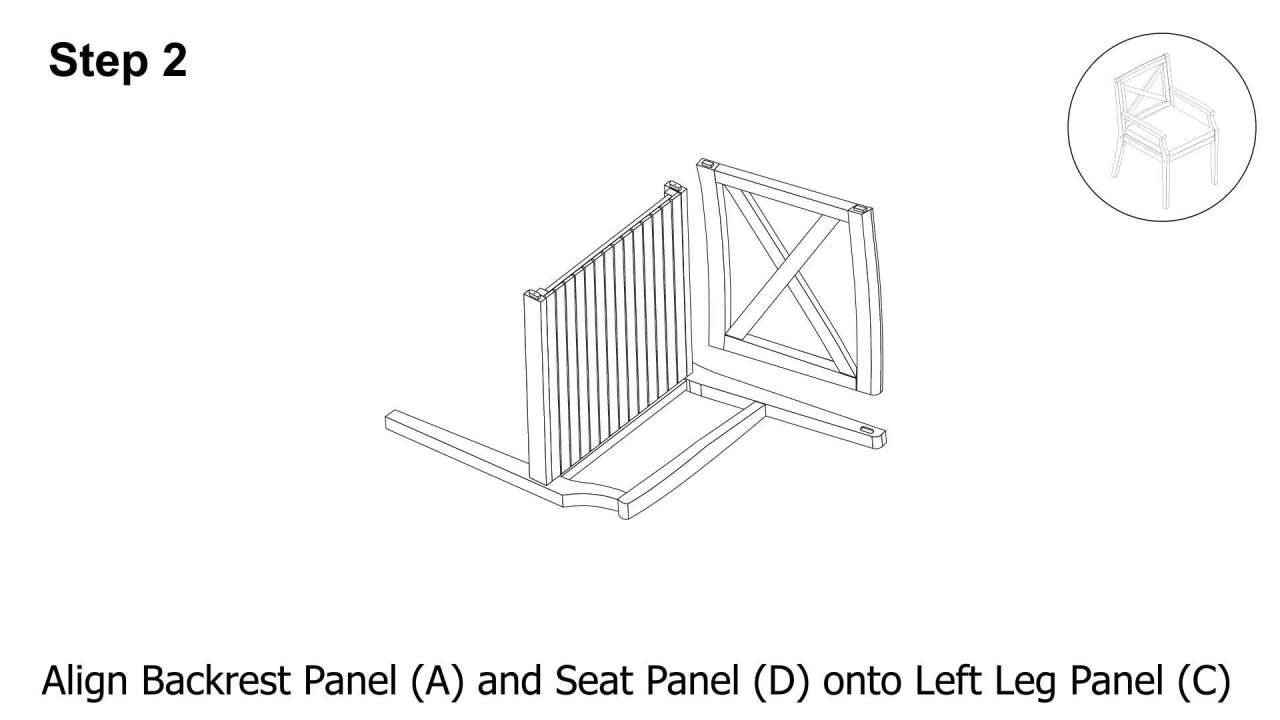 Step 2

Align Backrest Panel (A) and Seat Panel (D) onto Left Leg Panel (C)