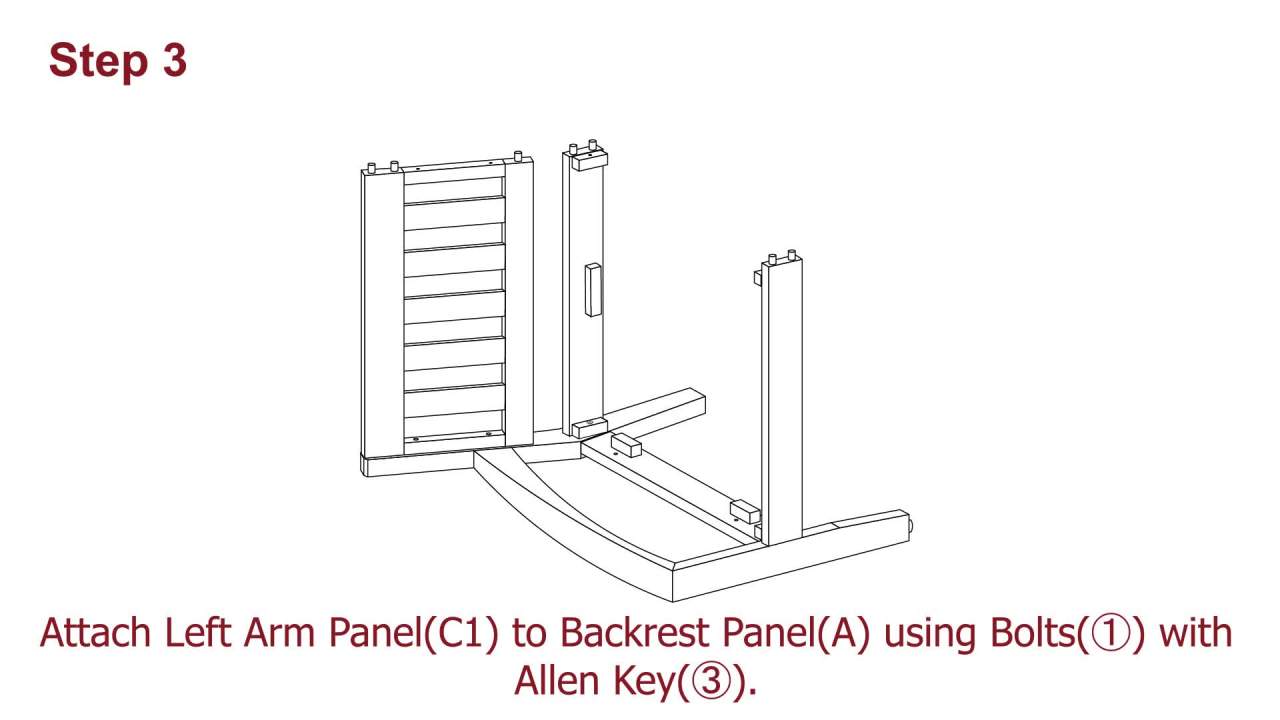 Step 3

Attach Left Arm Panel(C1) to Backrest Panel(A) using Bolts(①) with Allen Key(③).