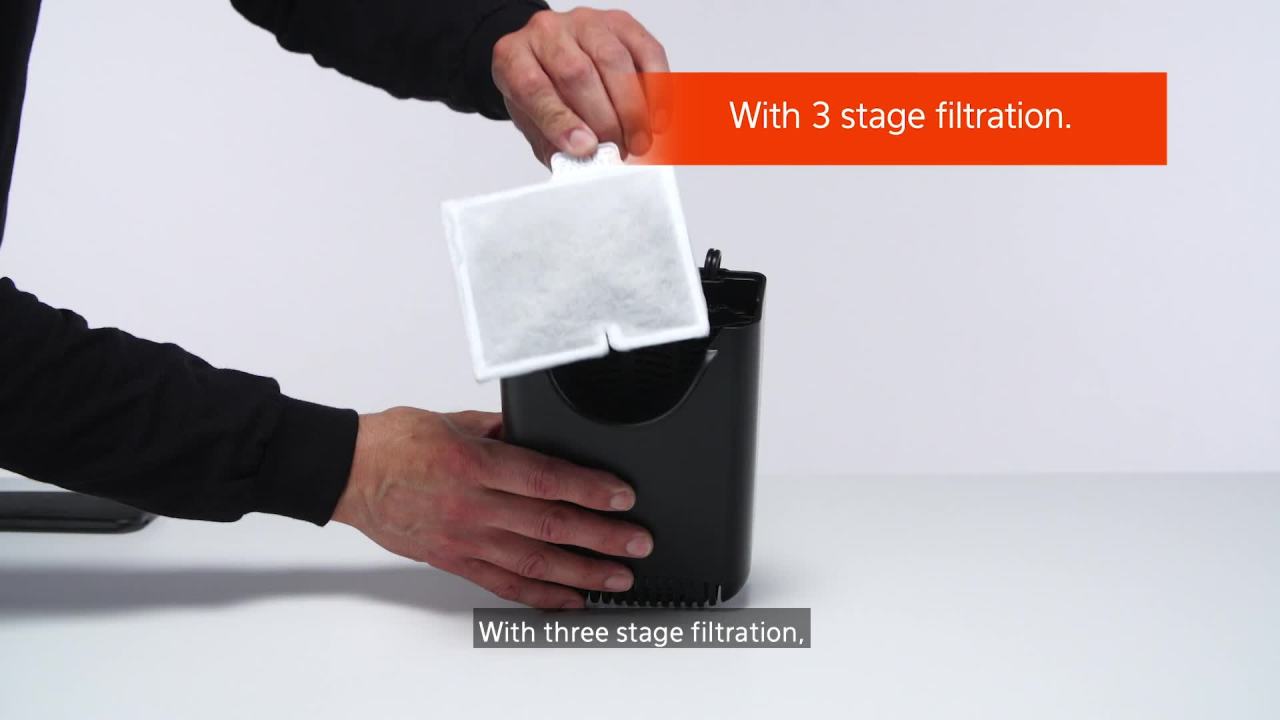 With 3 stage filtration.

With three stage filtration,